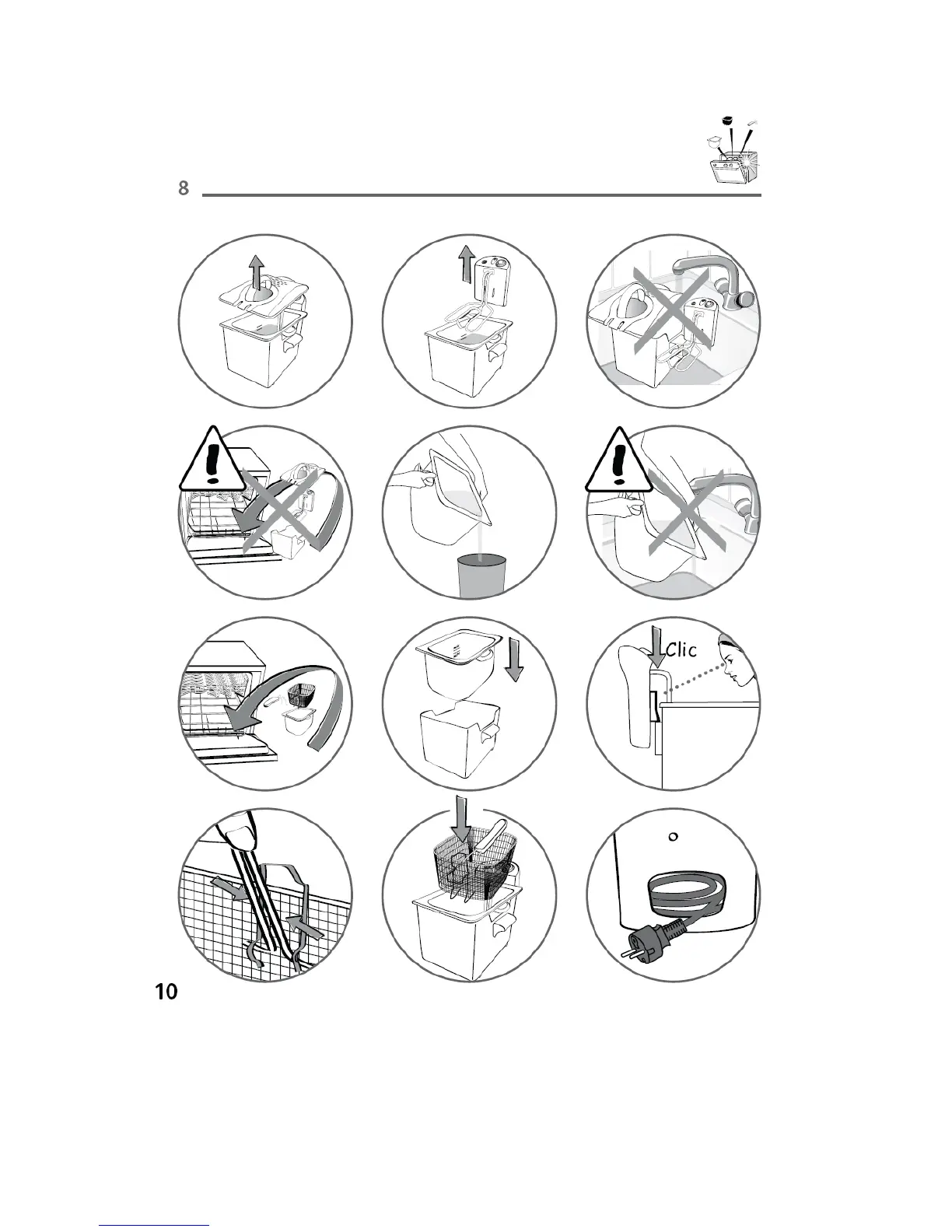 8

Clic

10