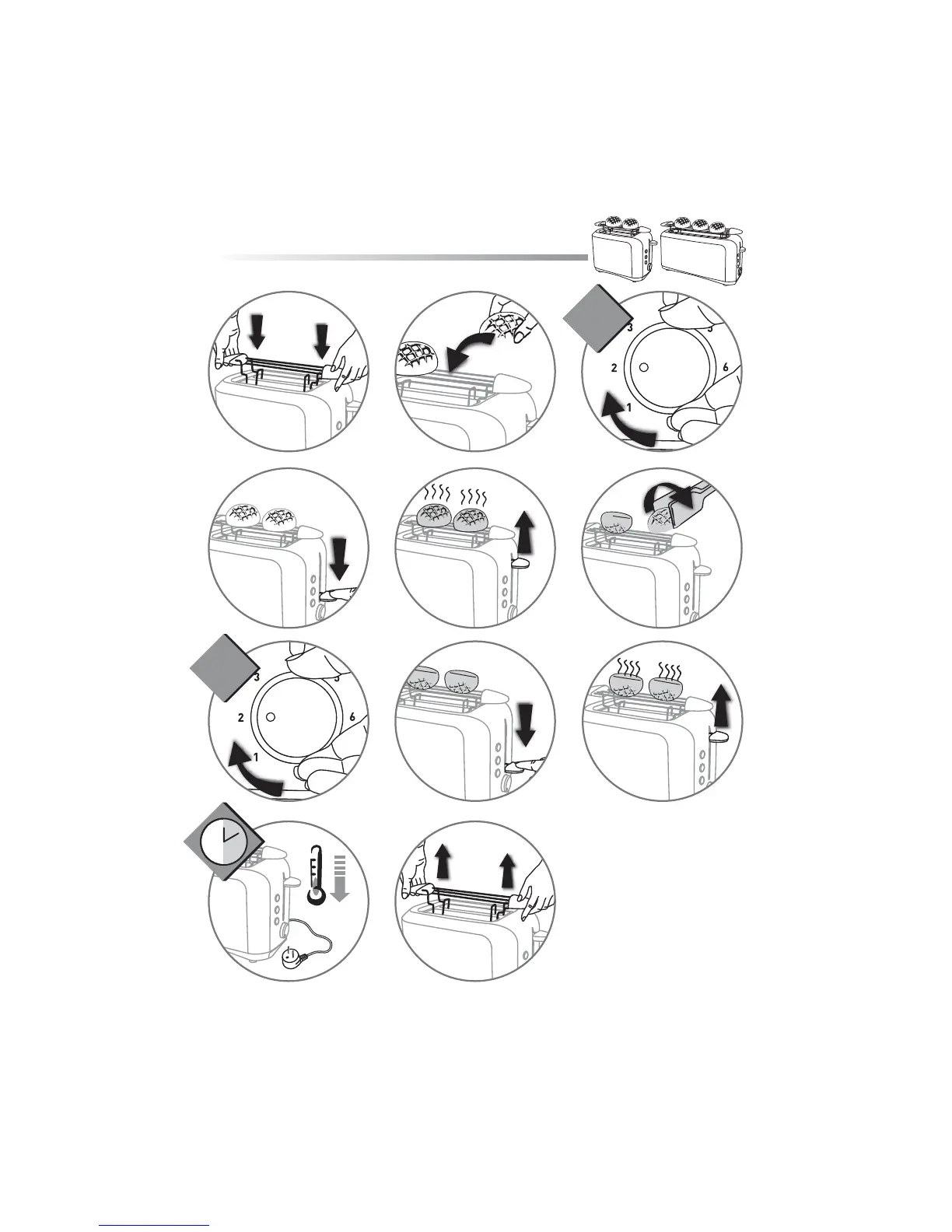 3
5
2
6
1

3
5
2
6
1