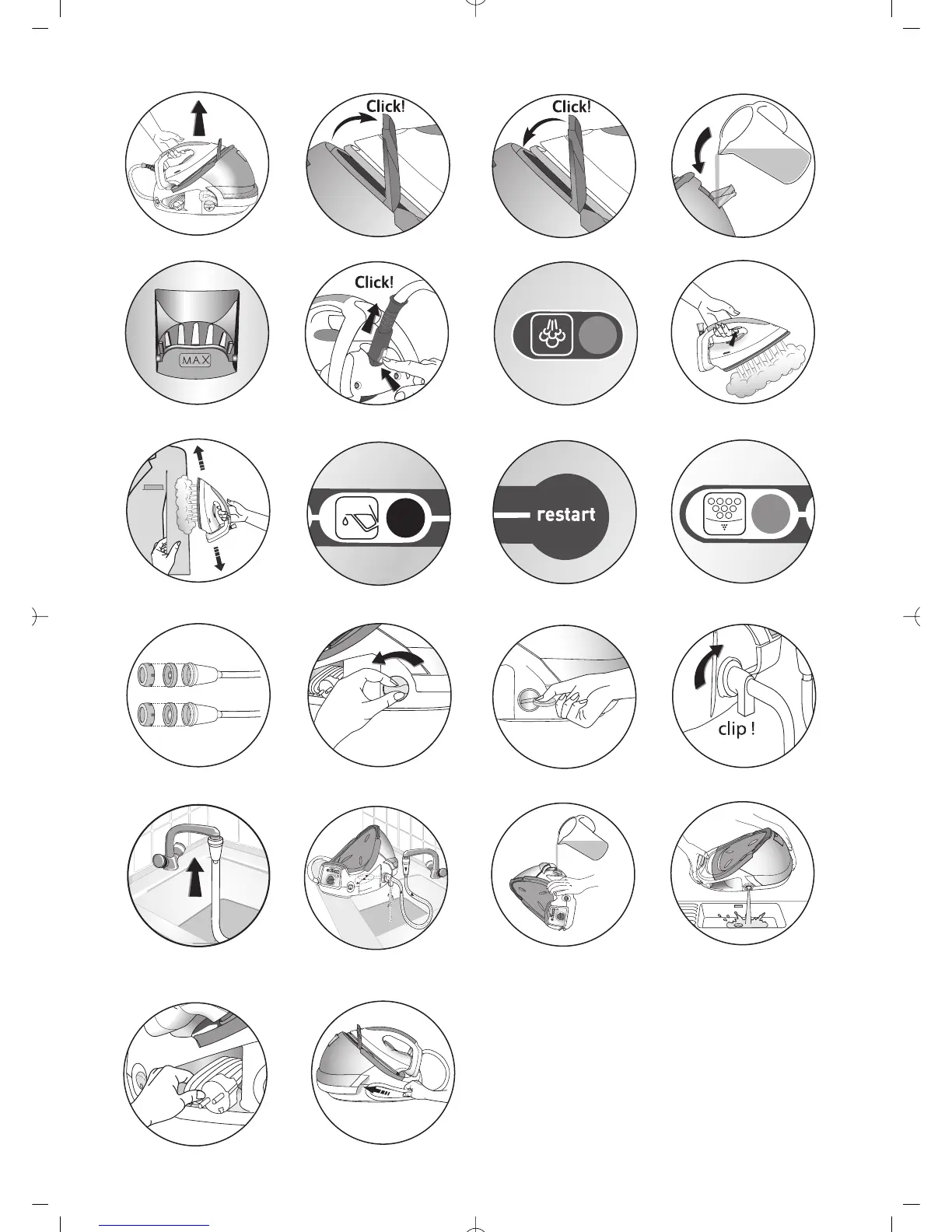 Click!

Click!

MAX

Click!

restart

clip !