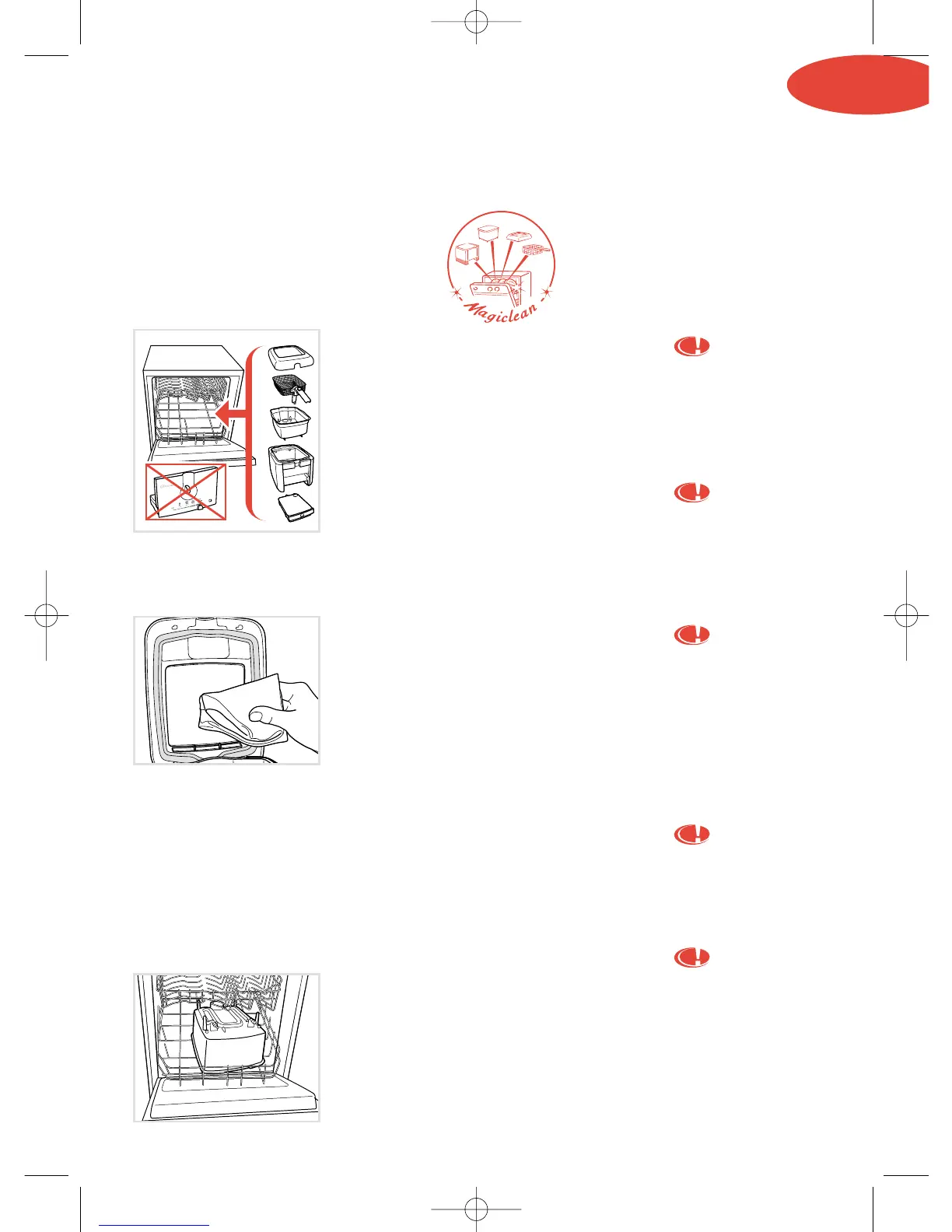 Magiclean