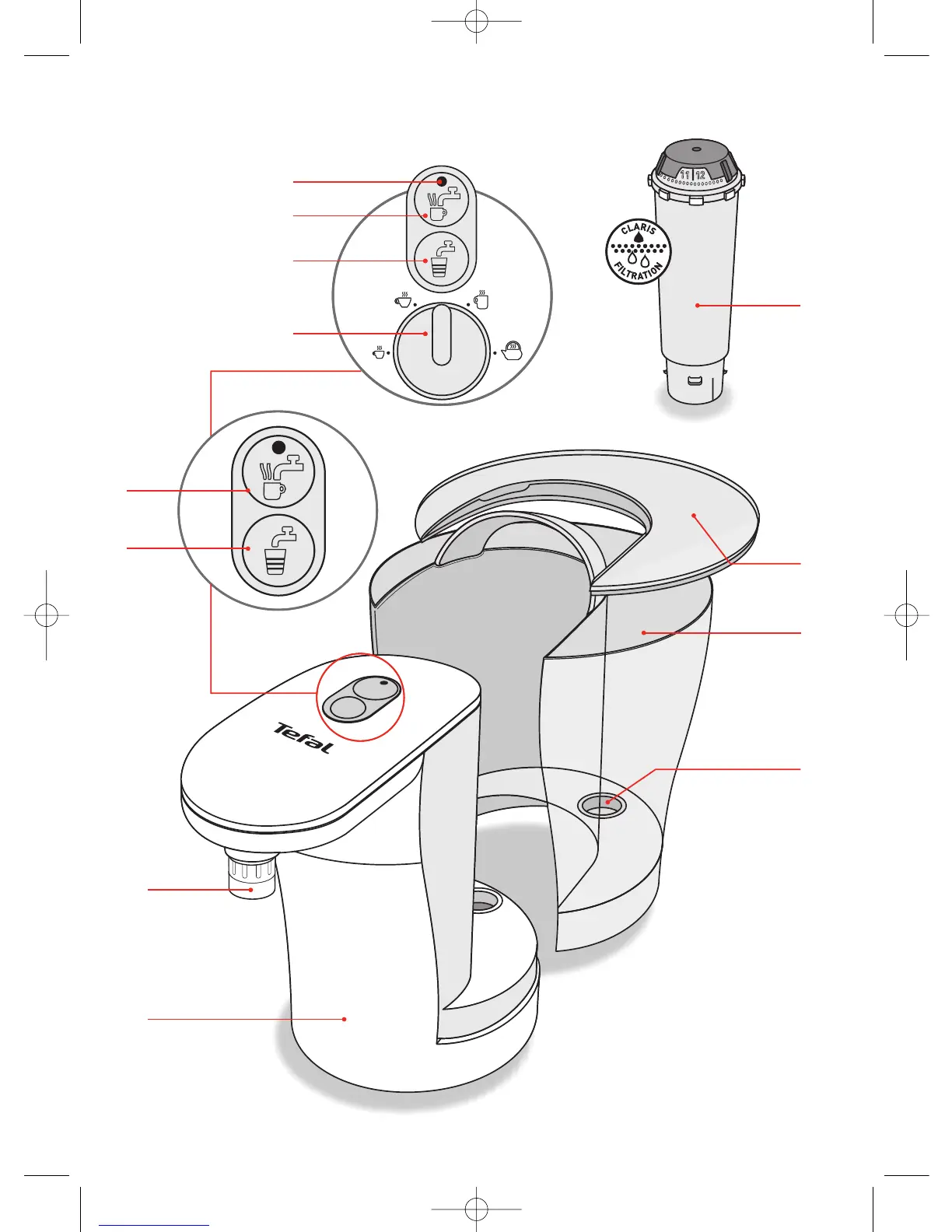 11 12

CLARIS
FILTRATION

Tefal