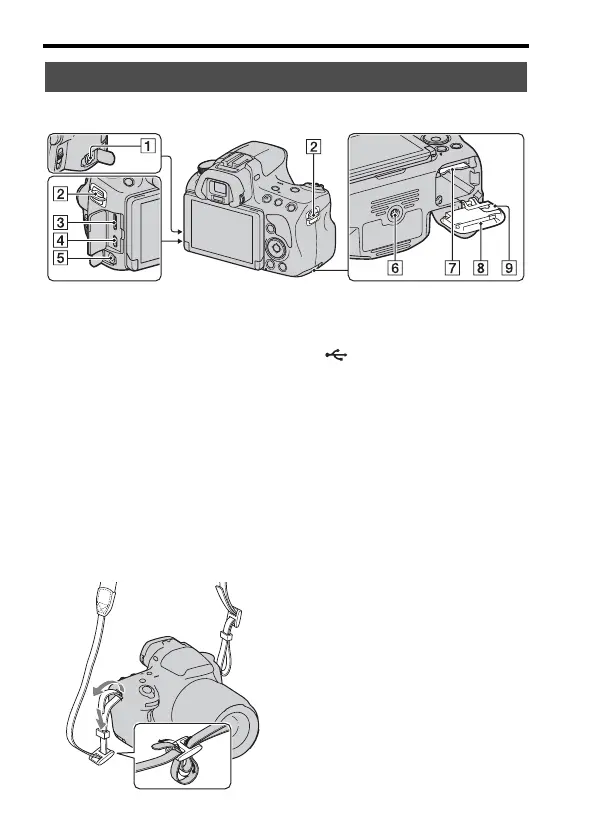 1

2

3

4

5

2

6

7

8

9