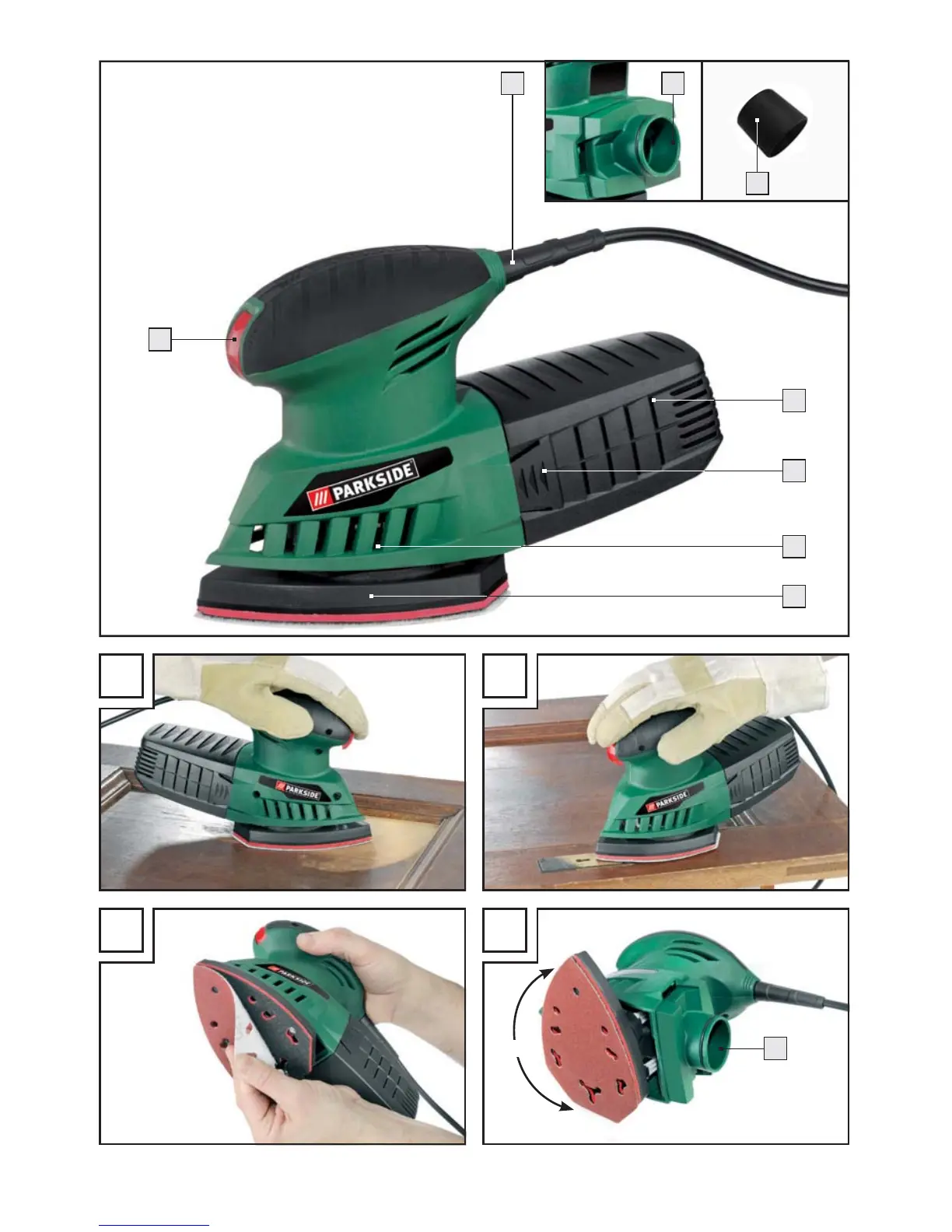 PARKSIDE

PARKSIDE

PARKSIDE

PARKSIDE