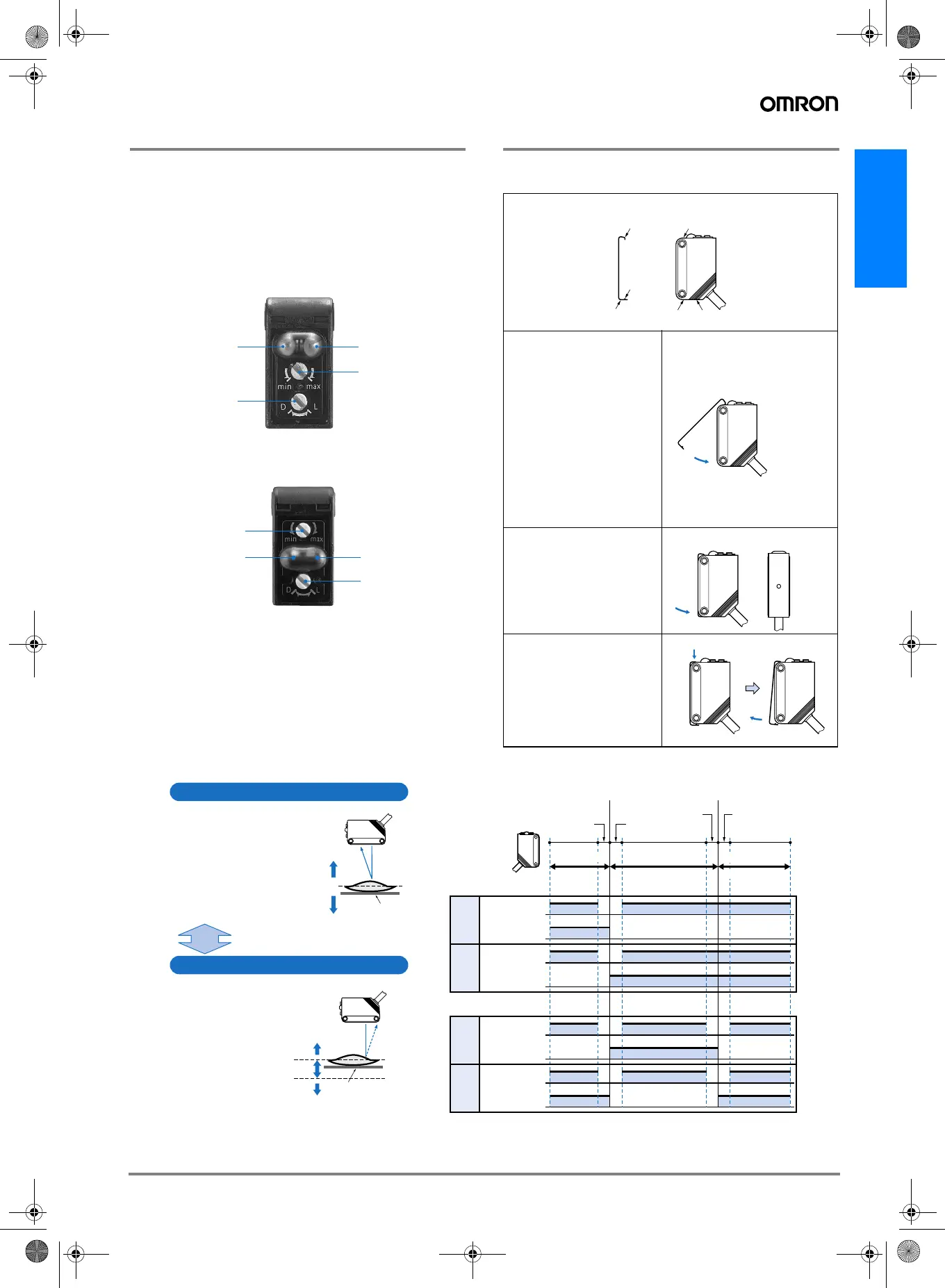 OMRON

min max
D L

min max
D L