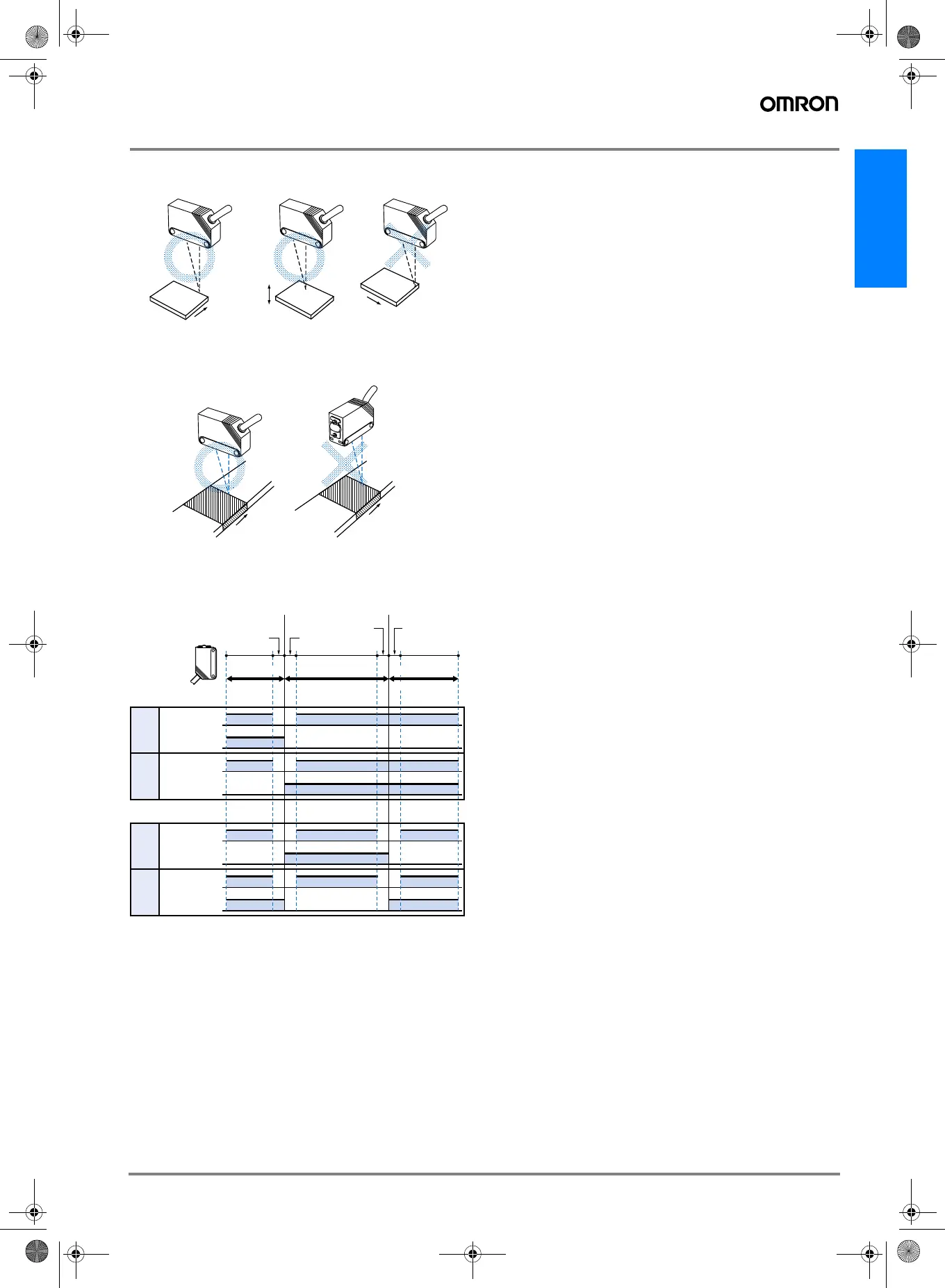 OMRON