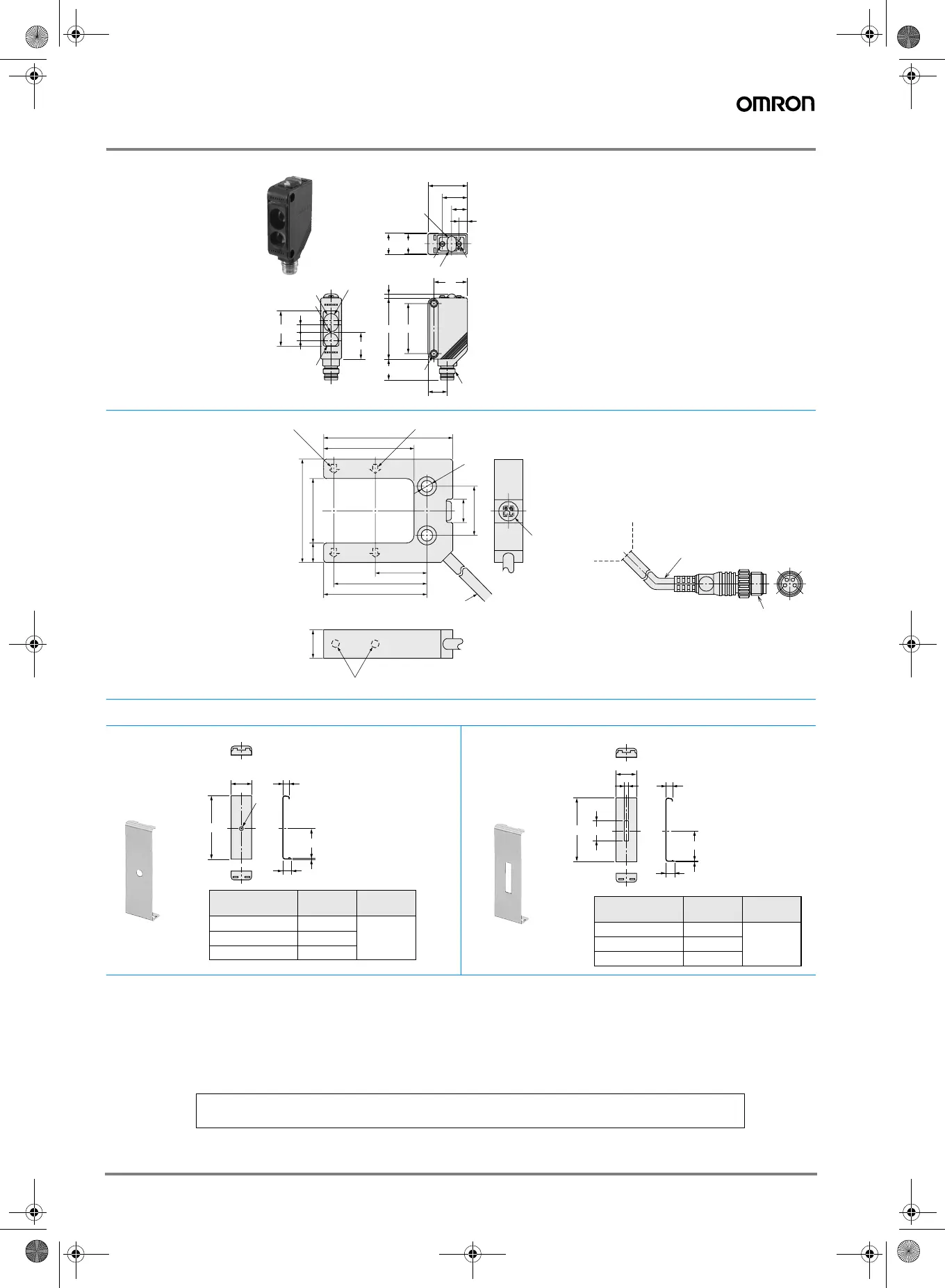 OMRON