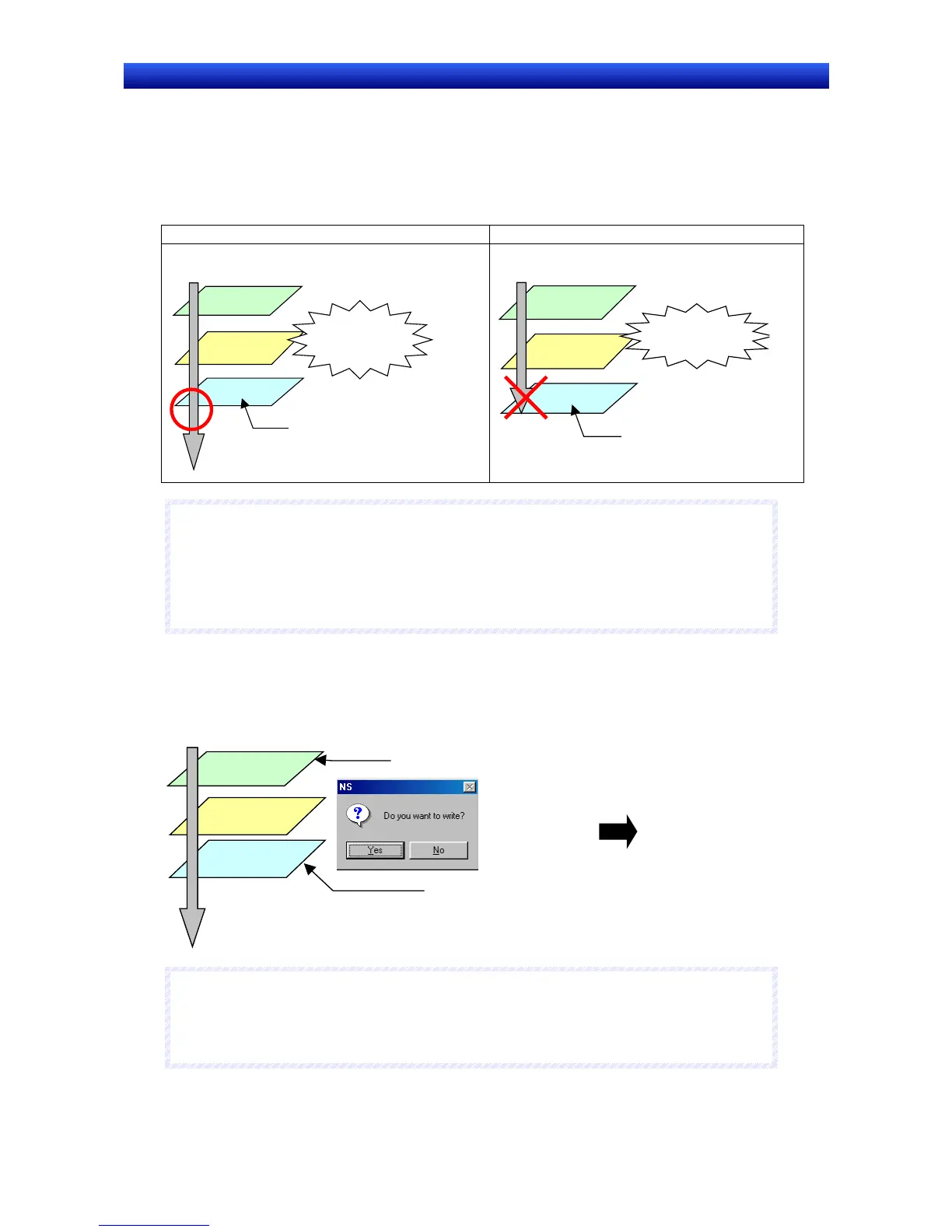 NS
Do you want to write?
Yes
No