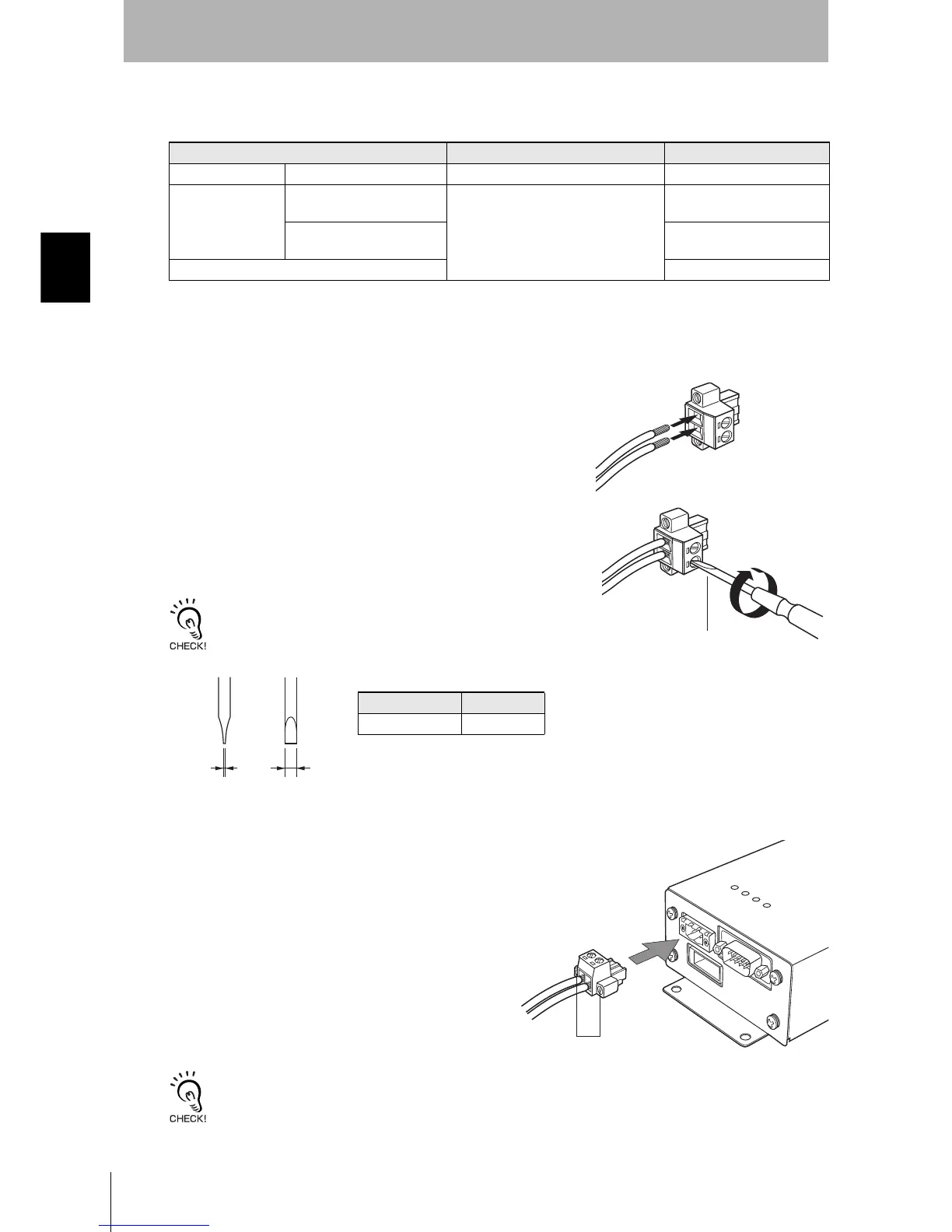 CHECK!

CHECK!