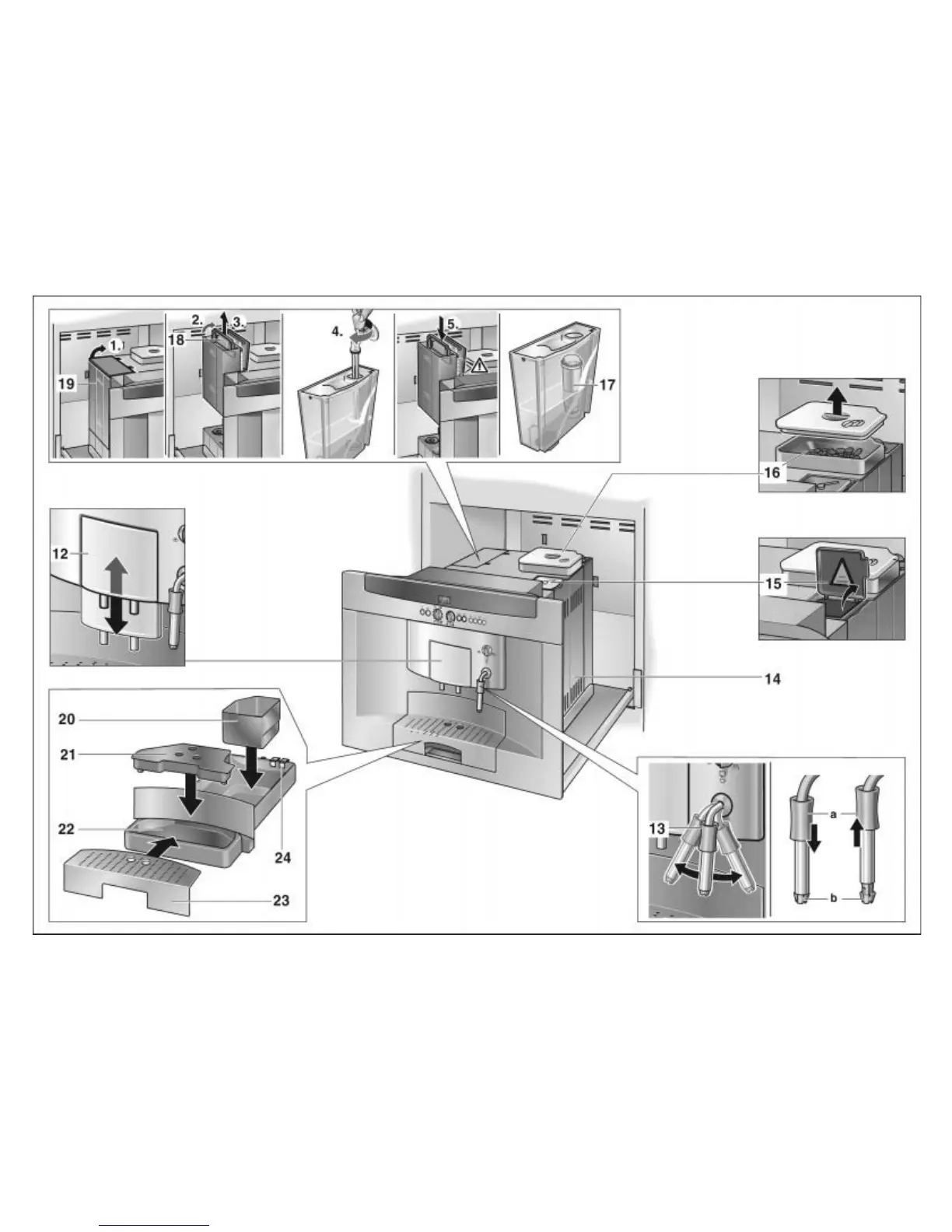 1.
19
2.
3.
18
4.
5.
17
16
12
15
14
20
21
22
24
23
13
a
b