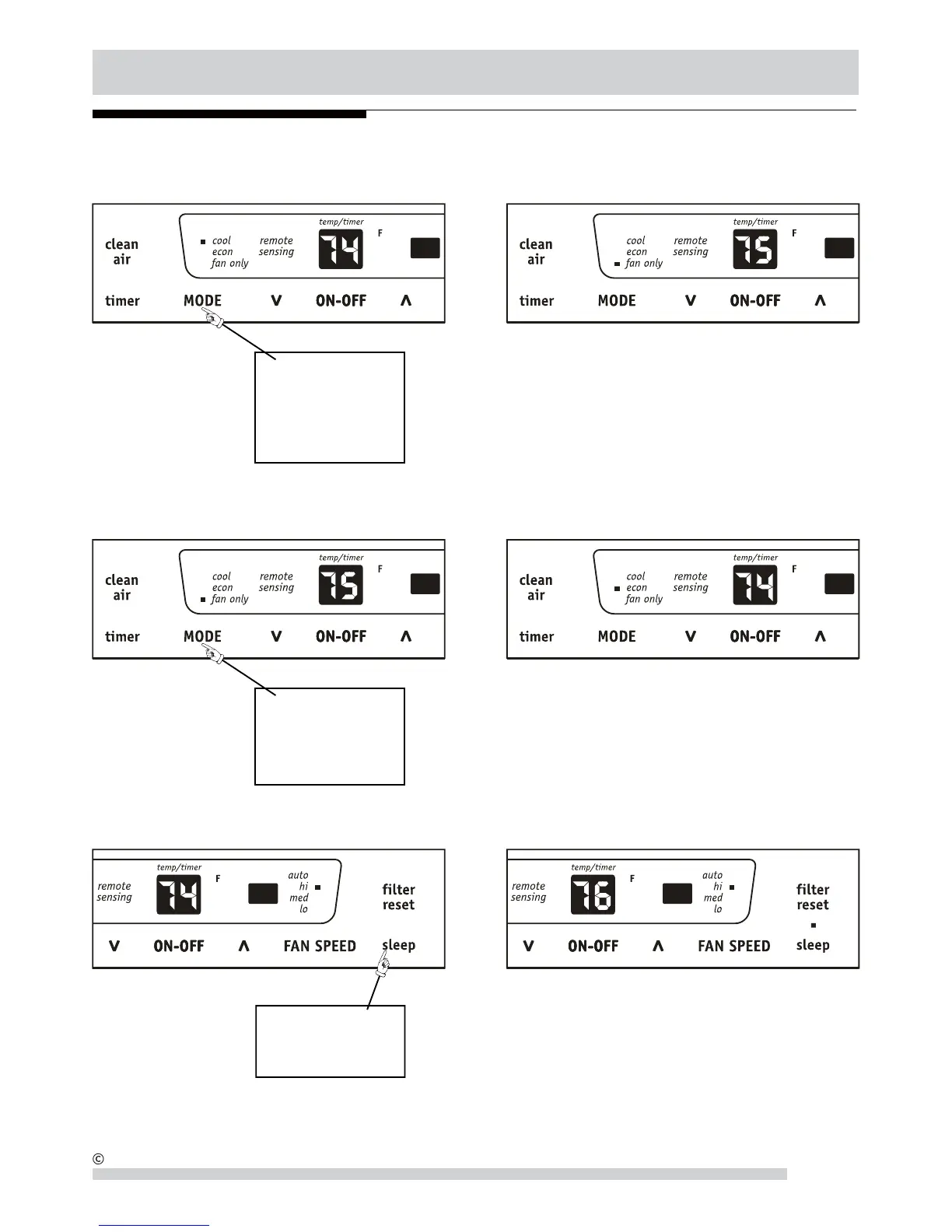 clean air

cool
econ
fan only

remote sensing

temp/timer

74

F

timer MODE V ON-OFF Λ

clean air

cool
econ
fan only

remote sensing

temp/timer

75

F

timer MODE V ON-OFF Λ

clean air

cool
econ
fan only

remote sensing

temp/timer

75

F

timer MODE V ON-OFF Λ

clean air

cool
econ
fan only

remote sensing

temp/timer

74

F

timer MODE V ON-OFF Λ

remote sensing

temp/timer

74

F

auto
hi
med
lo

filter reset

V ON-OFF Λ FAN SPEED sleep

remote sensing

temp/timer

76

F

auto
hi
med
lo

filter reset

V ON-OFF Λ FAN SPEED sleep

©