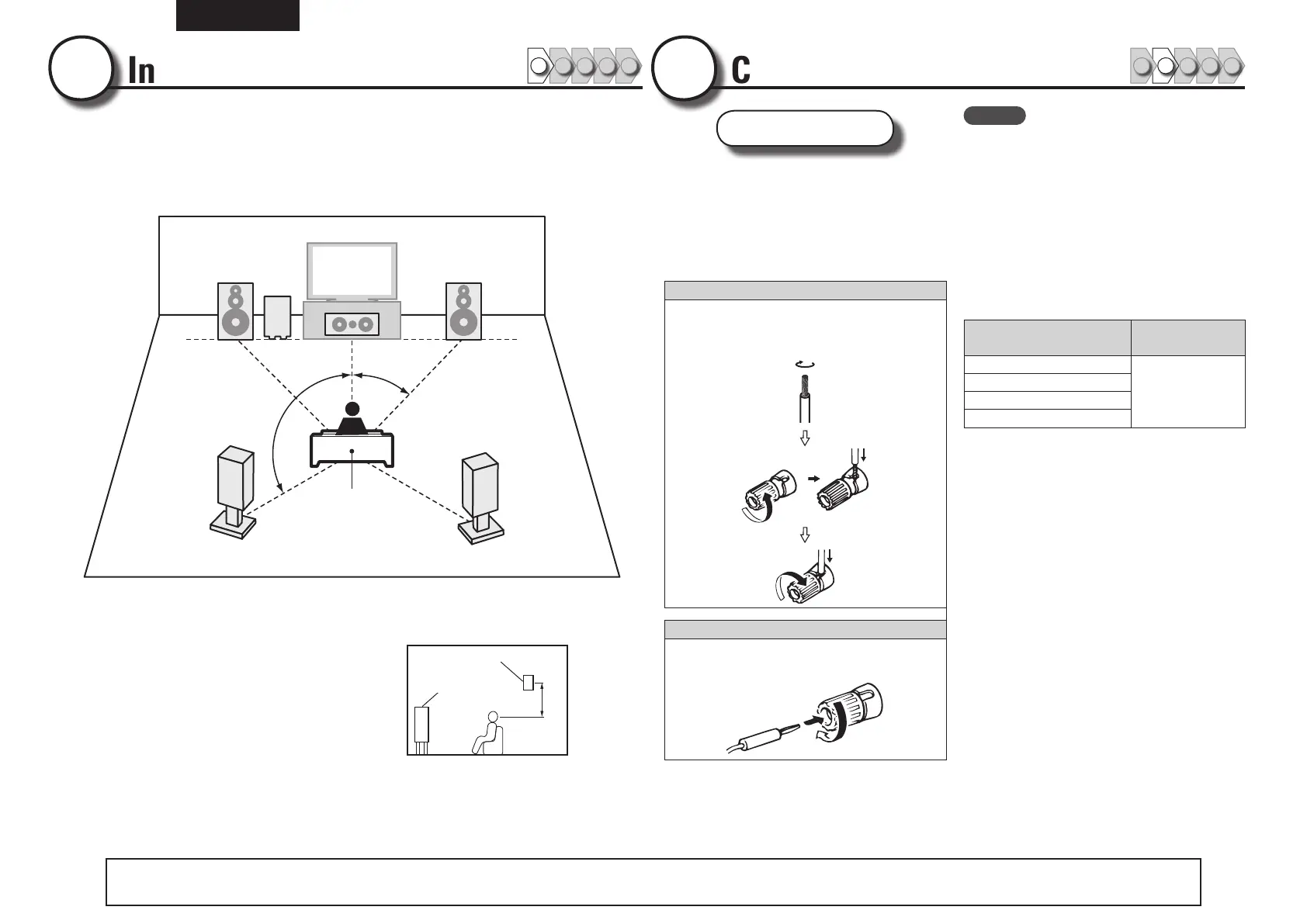 In

C