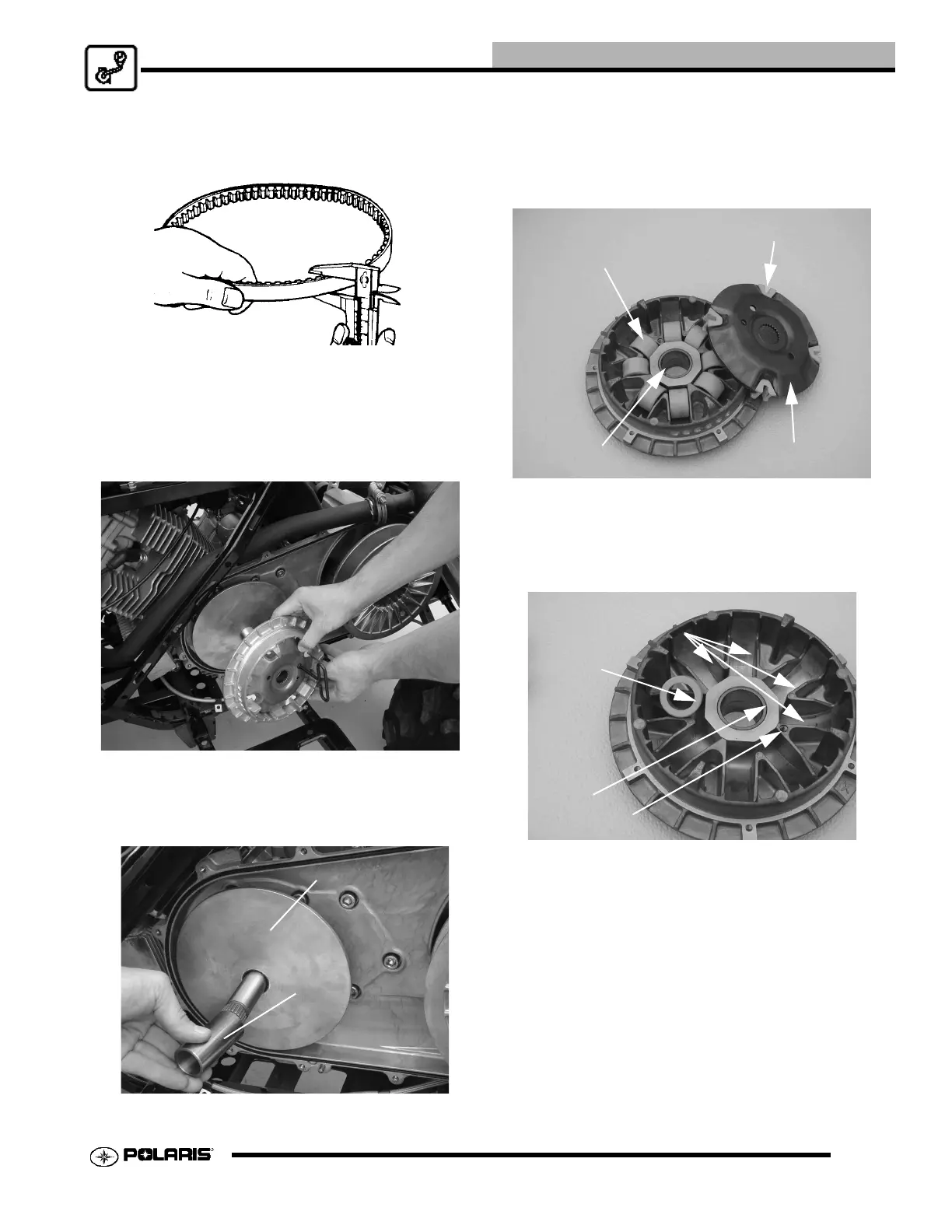 POLARIS