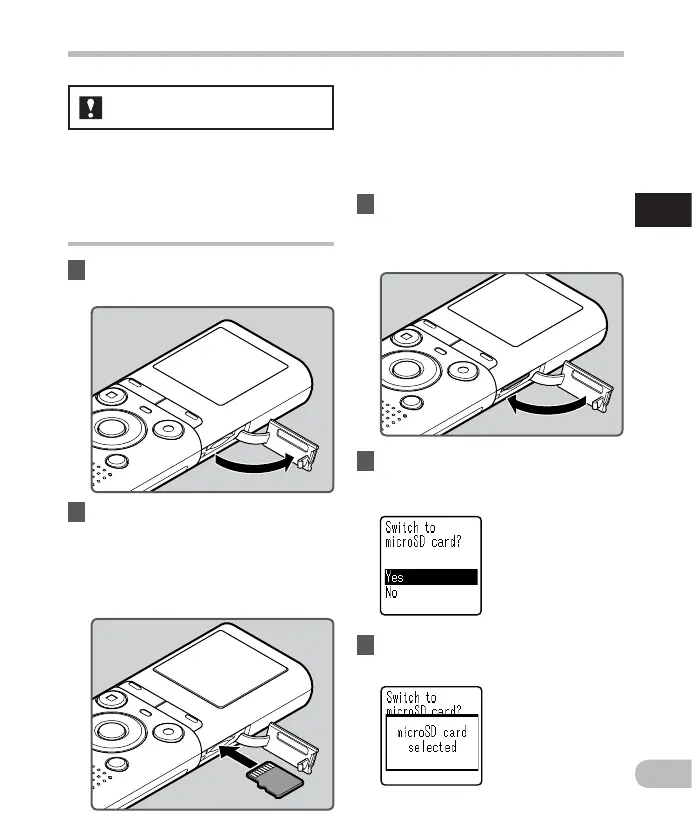 Switch to
microSD card?

Yes
No

Switch to
microSD card?

microSD card
selected