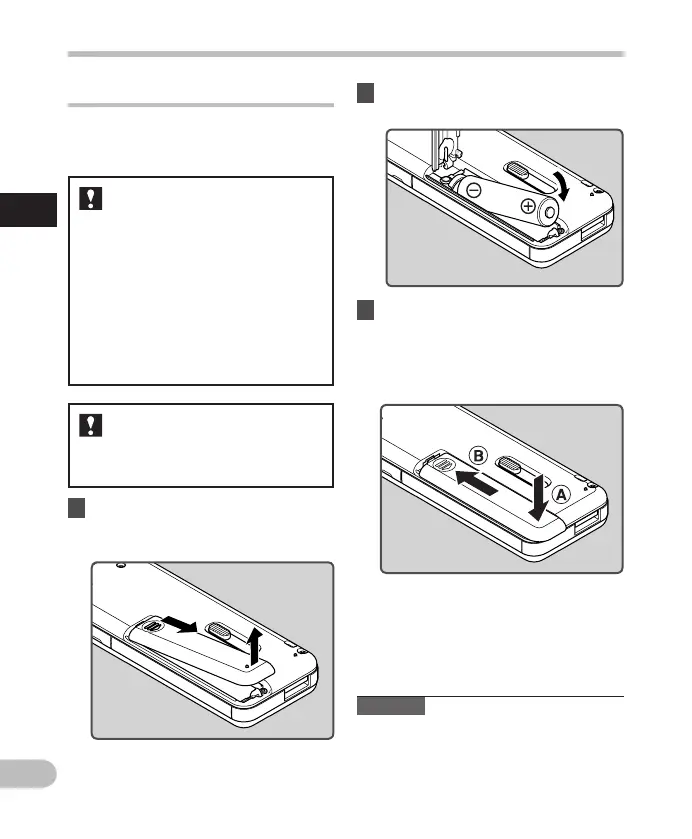 B
A