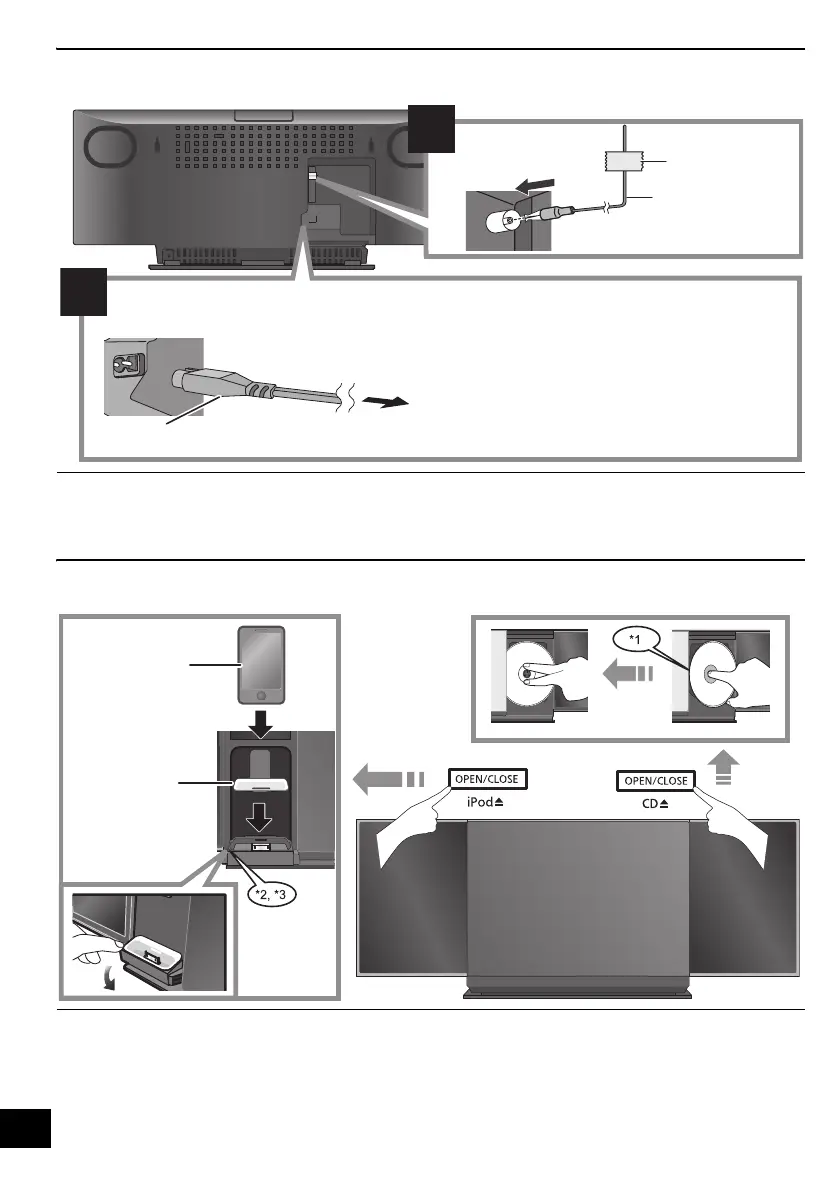 *1

OPEN/CLOSE
iPod⏏

OPEN/CLOSE
CD⏏

*2, *3