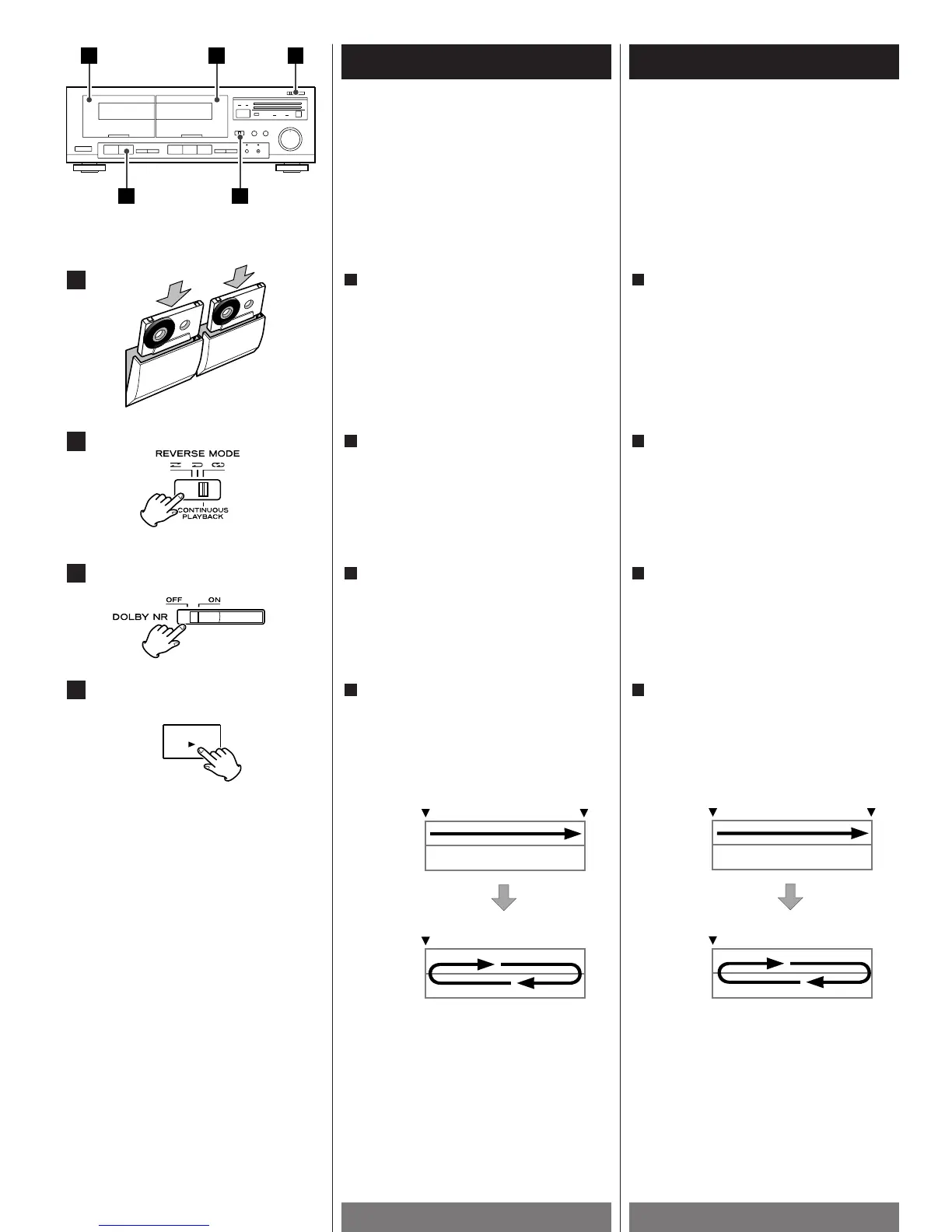 REVERSE MODE

CONTINUOUS PLAYBACK

OFF ON

DOLBY NR