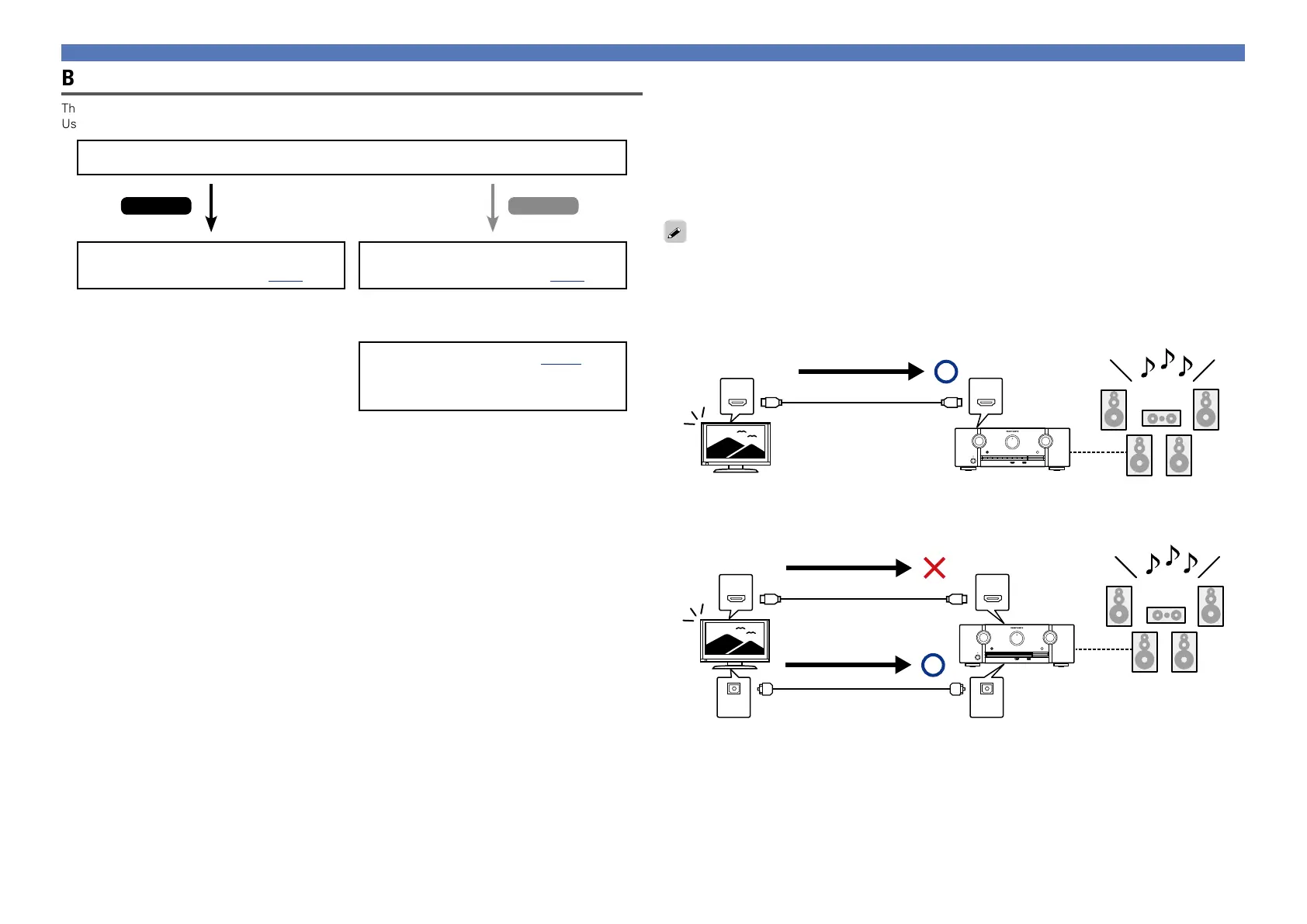 B

Th
Us