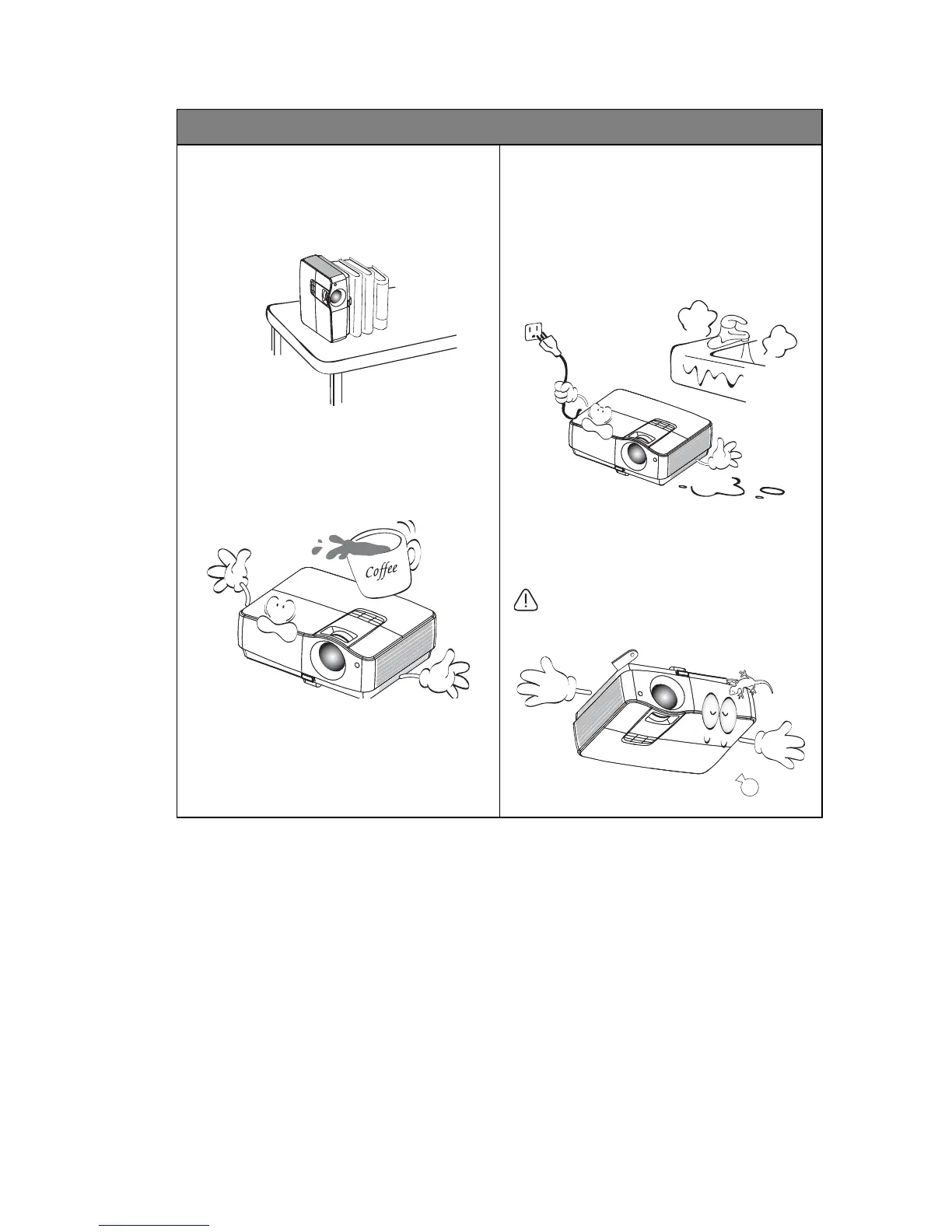 Coffee