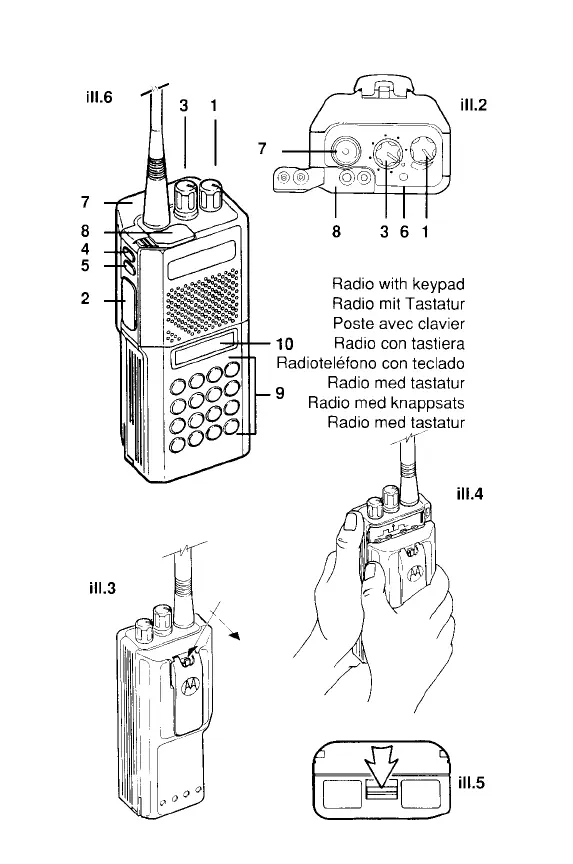 ill.6

3 1

7

8

4

5

2

10

9

ill.2

7

8 3 6 1

Radio with keypad
Radio mit Tastatur
Poste avec clavier
Radio con tastiera
Radioteléfono con teclado
Radio med tastatur
Radio med knappsats
Radio med tastatur

ill.4

ill.3

ill.5