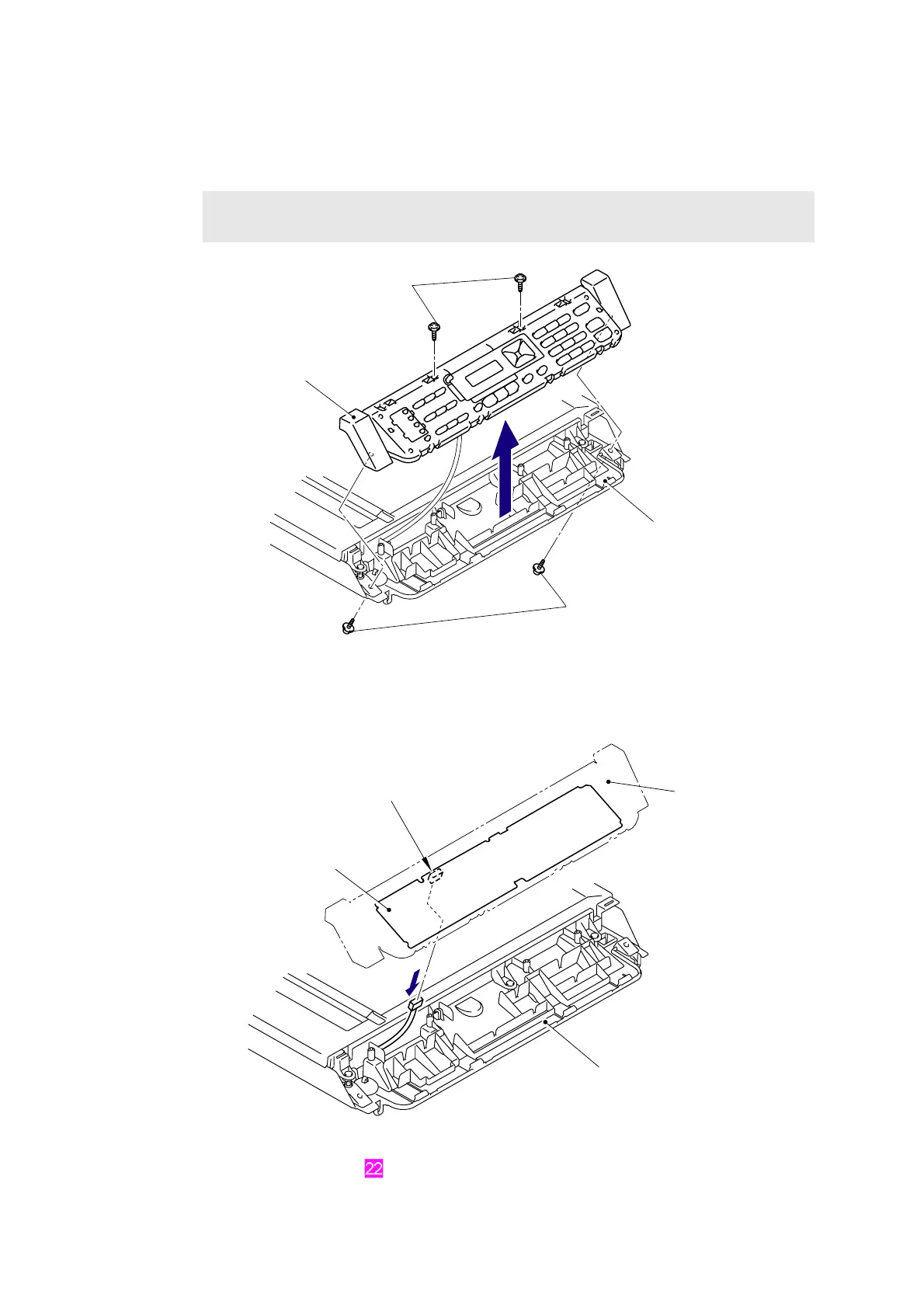 22