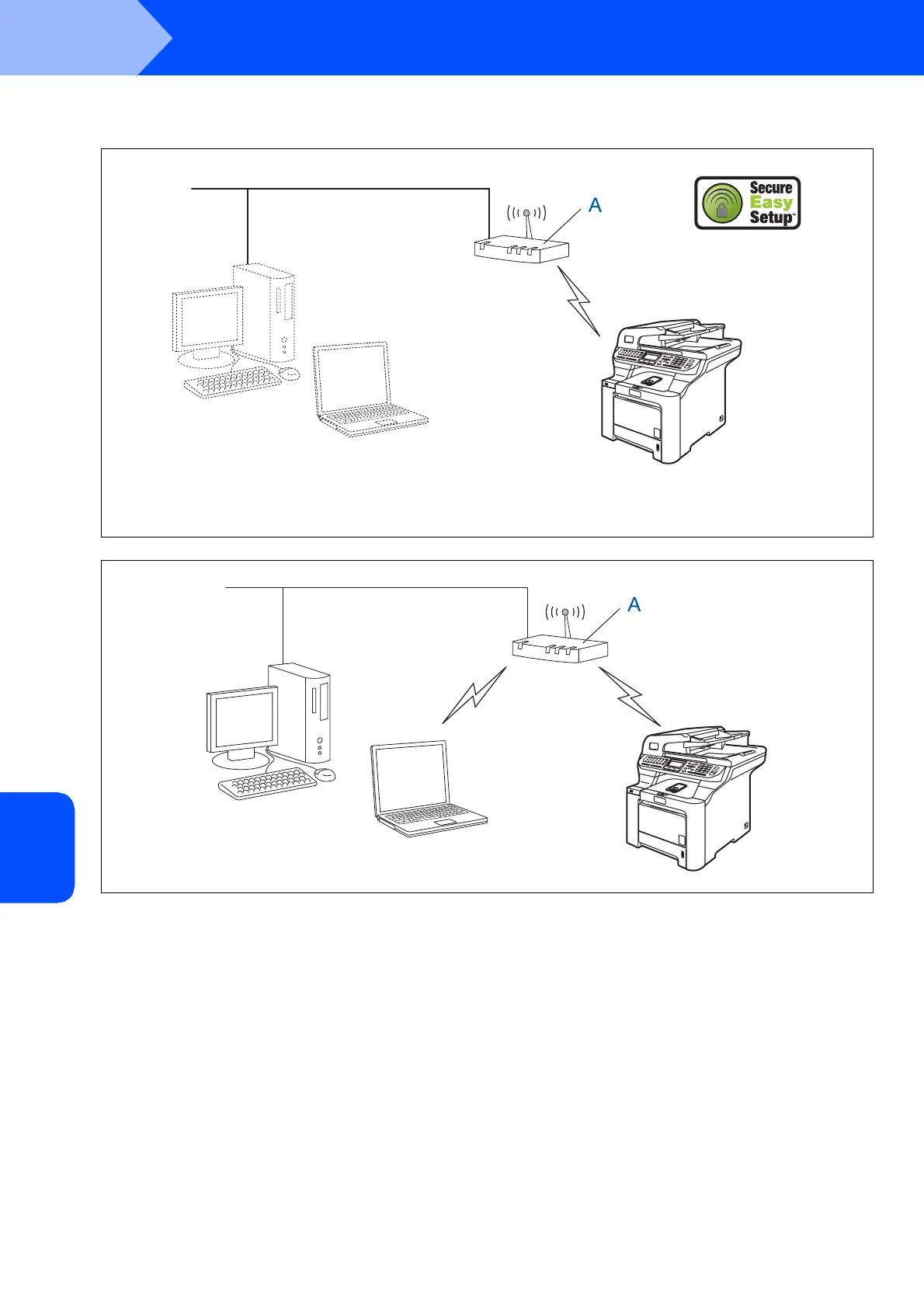 A

Secure Easy Setup™

A