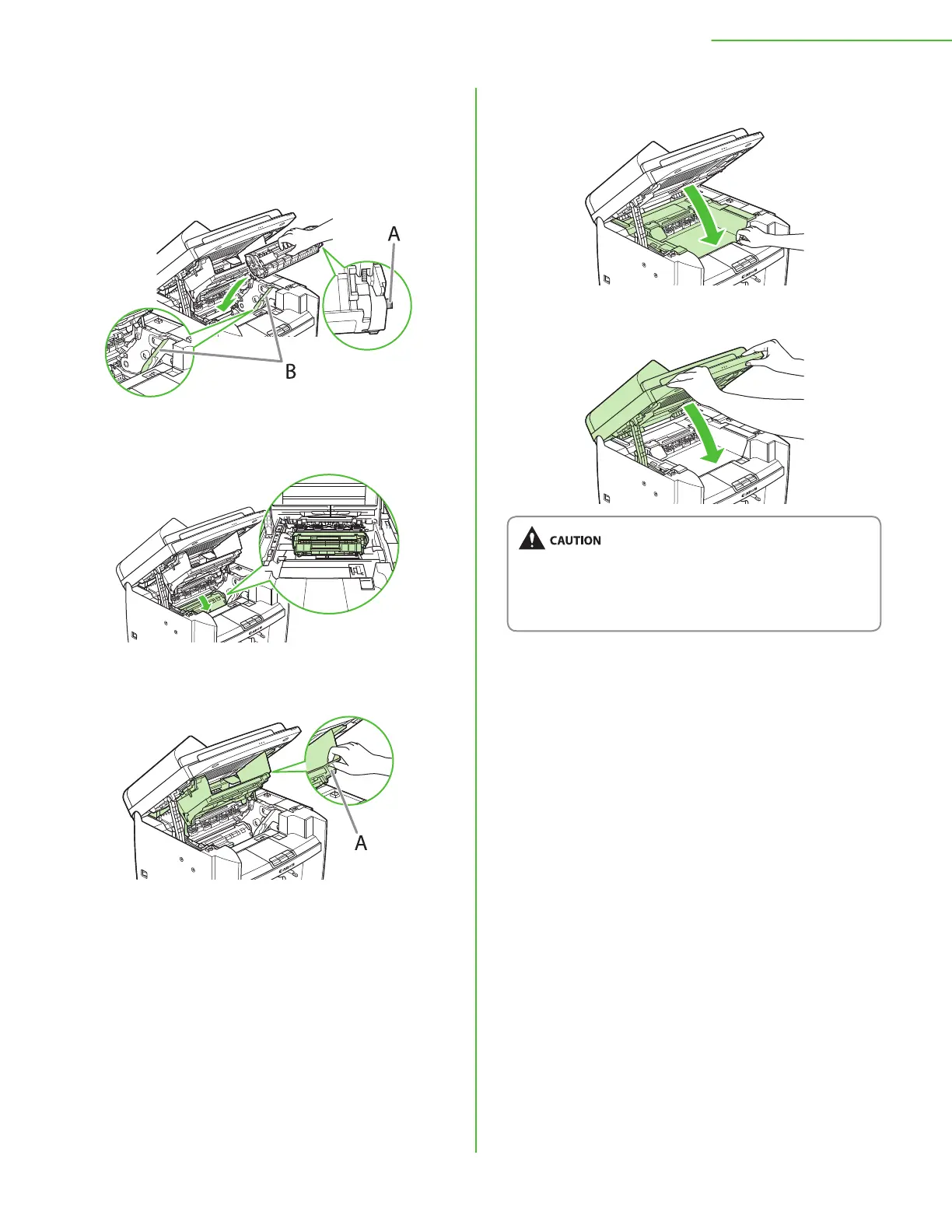 A

B

A

CAUTION