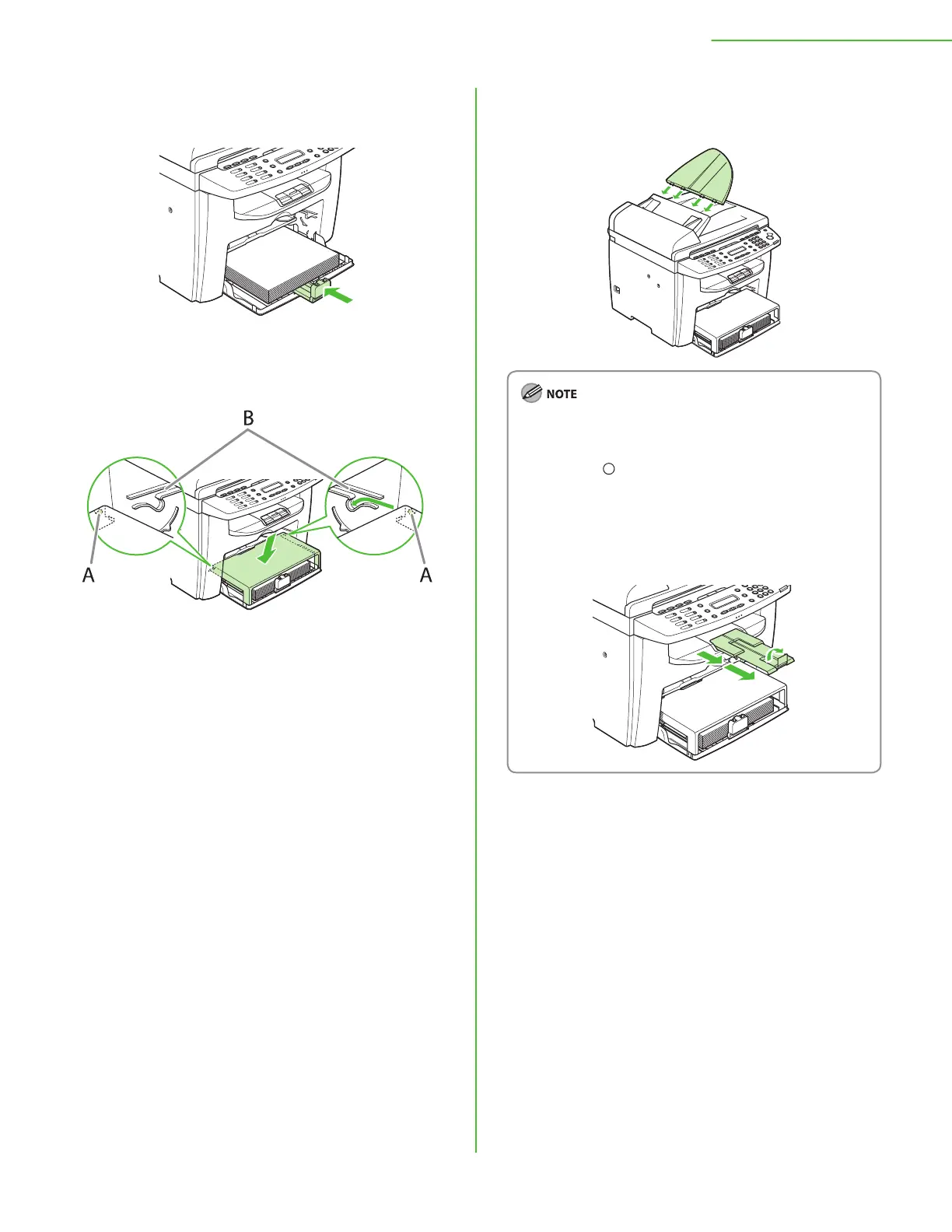 B

A

A

NOTE