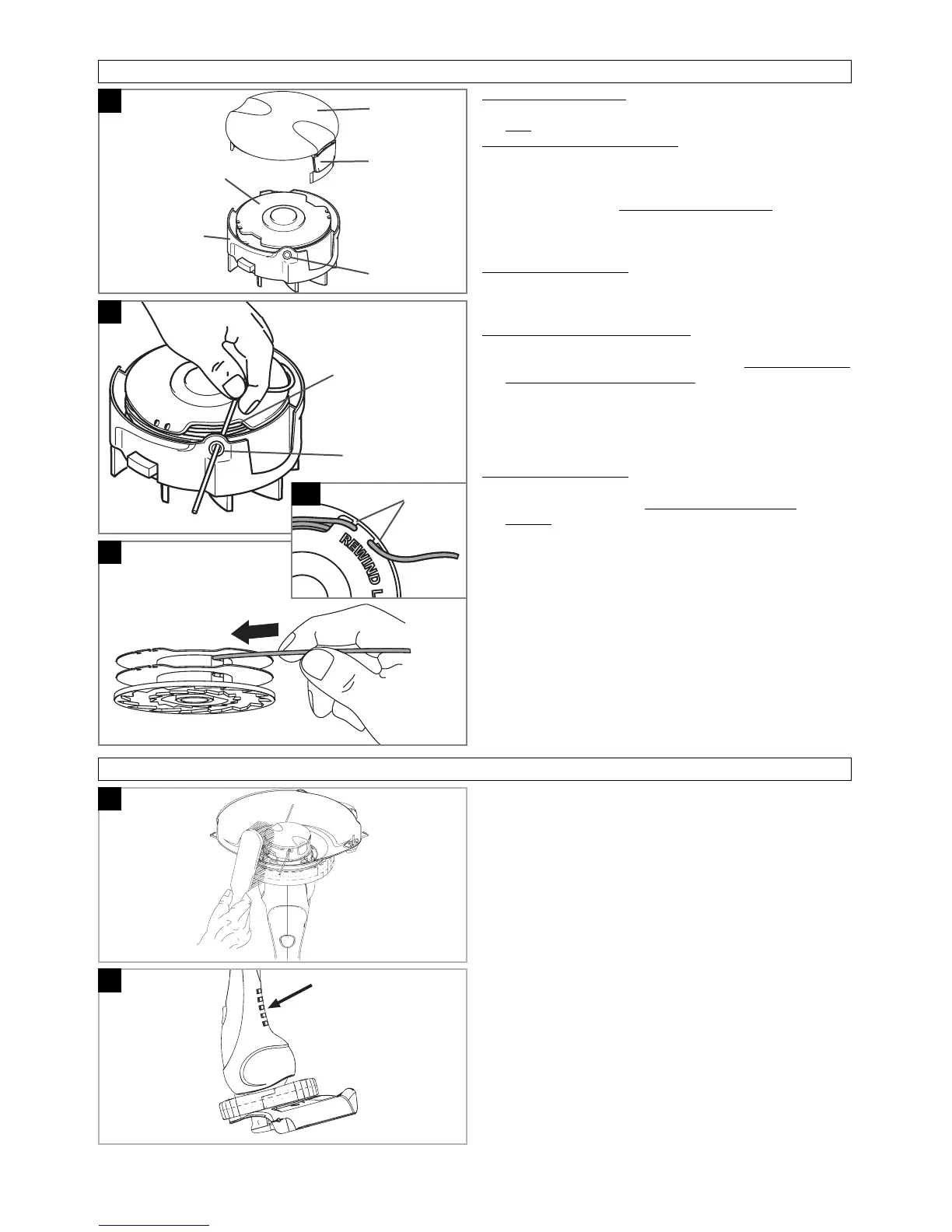 REWIND L