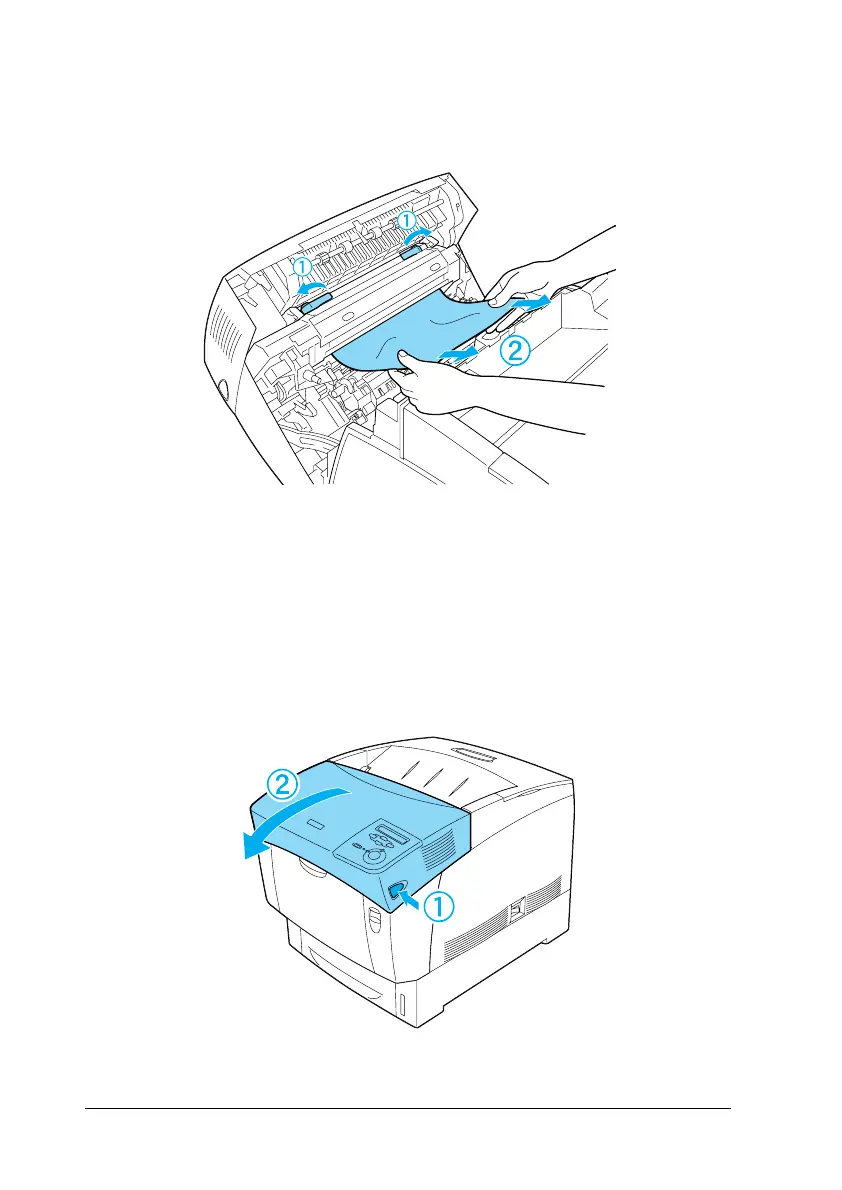 ①
①
②

②
①