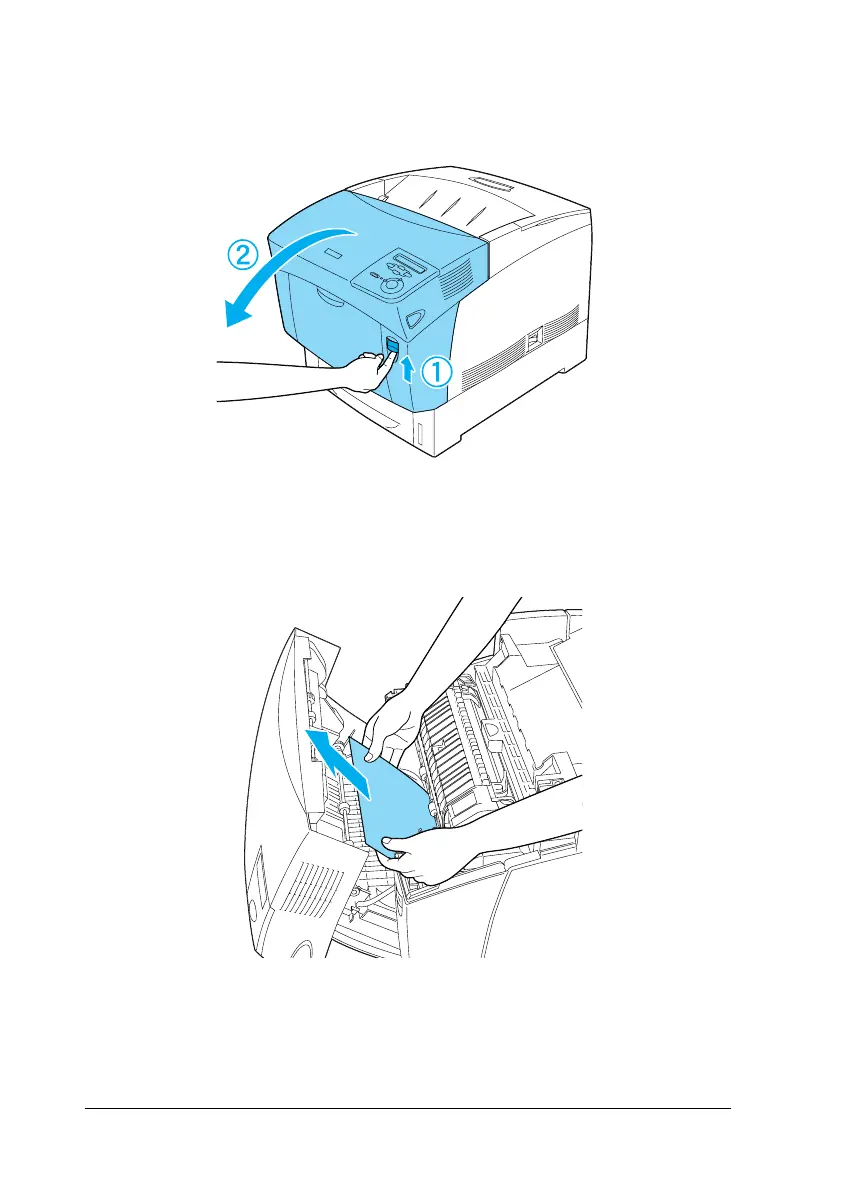 ② ①