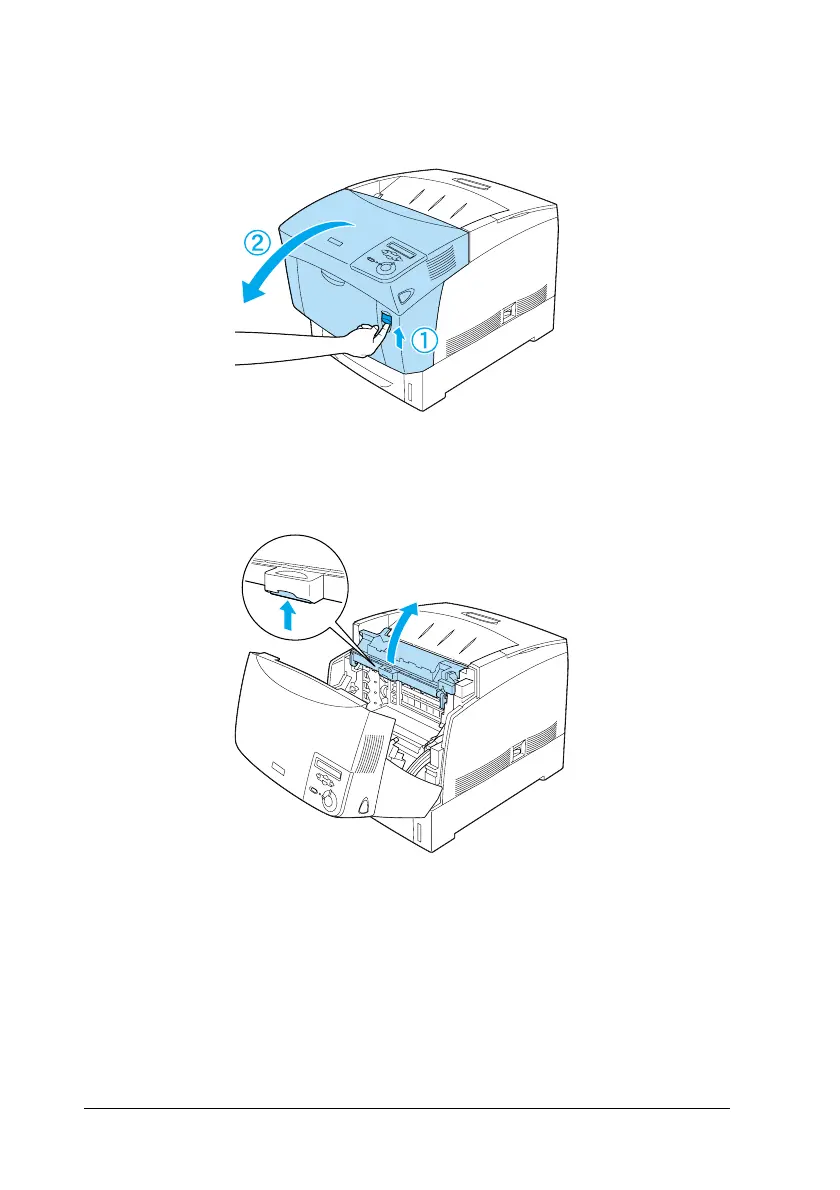 ②

①