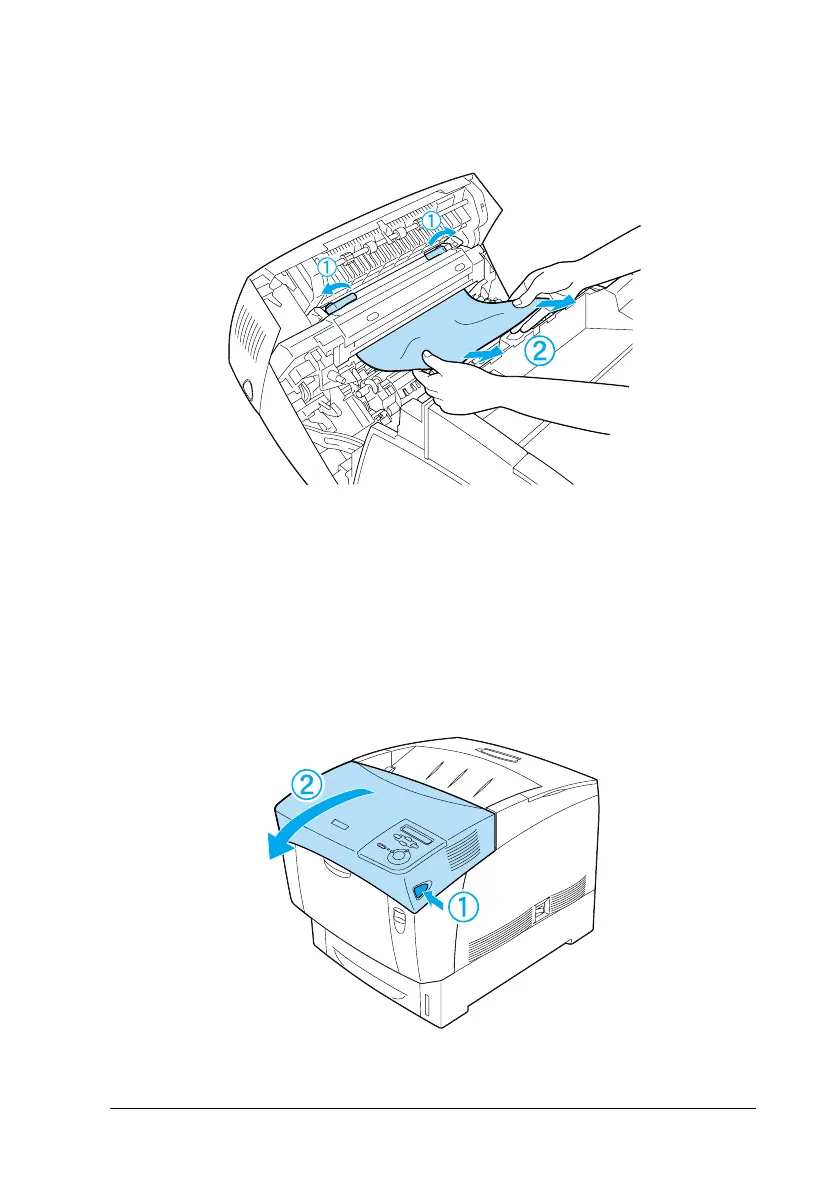 ①

①

②

②

①