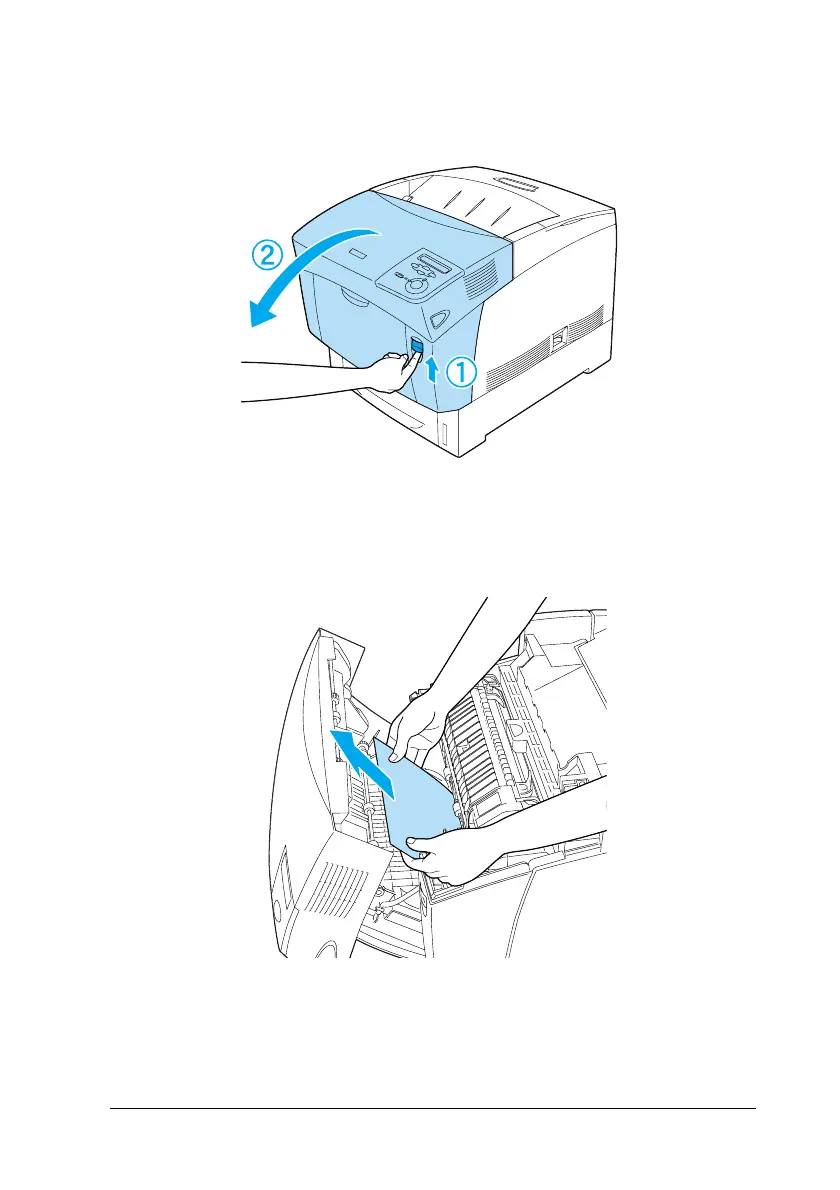 ② ①