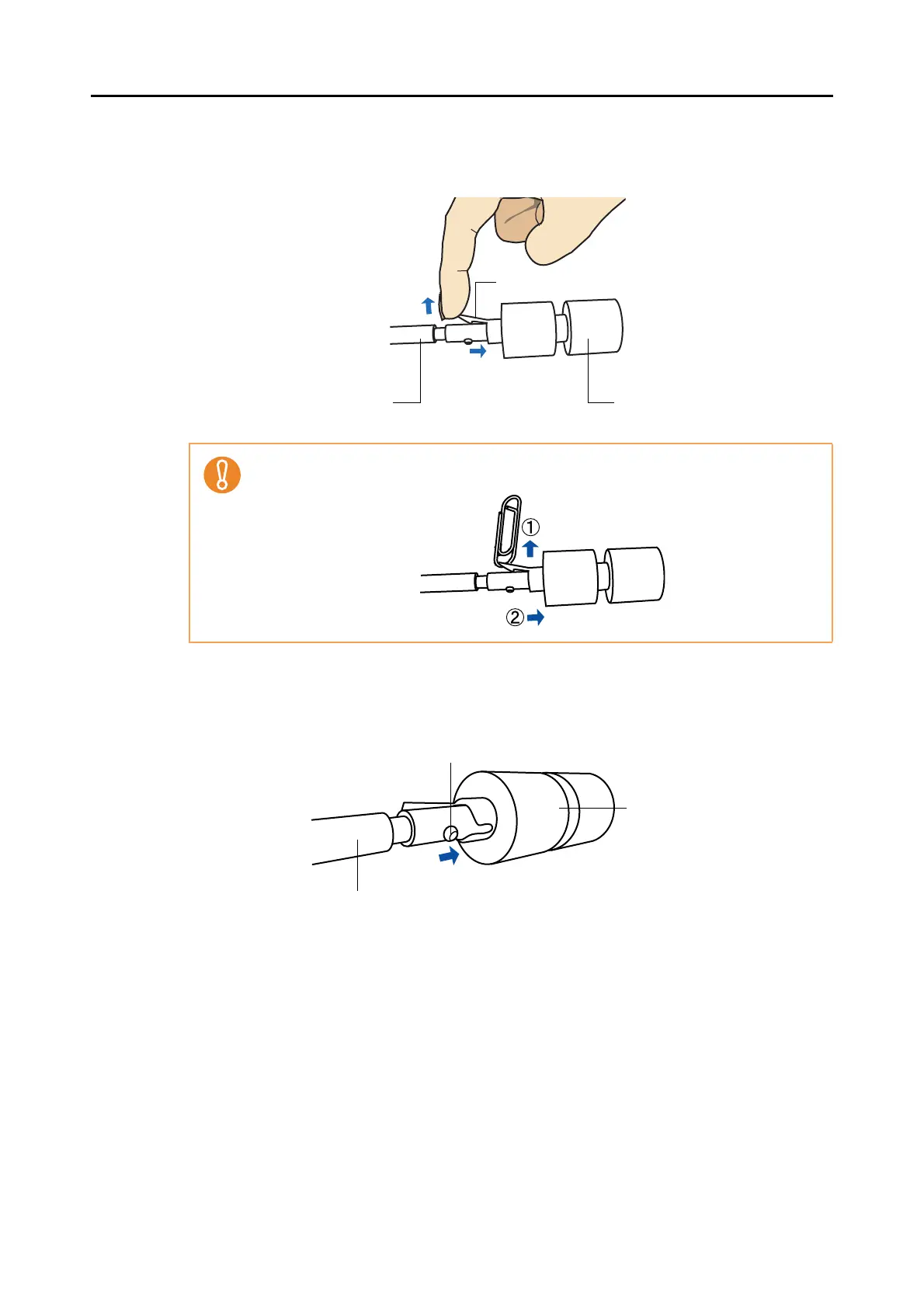 ①

②