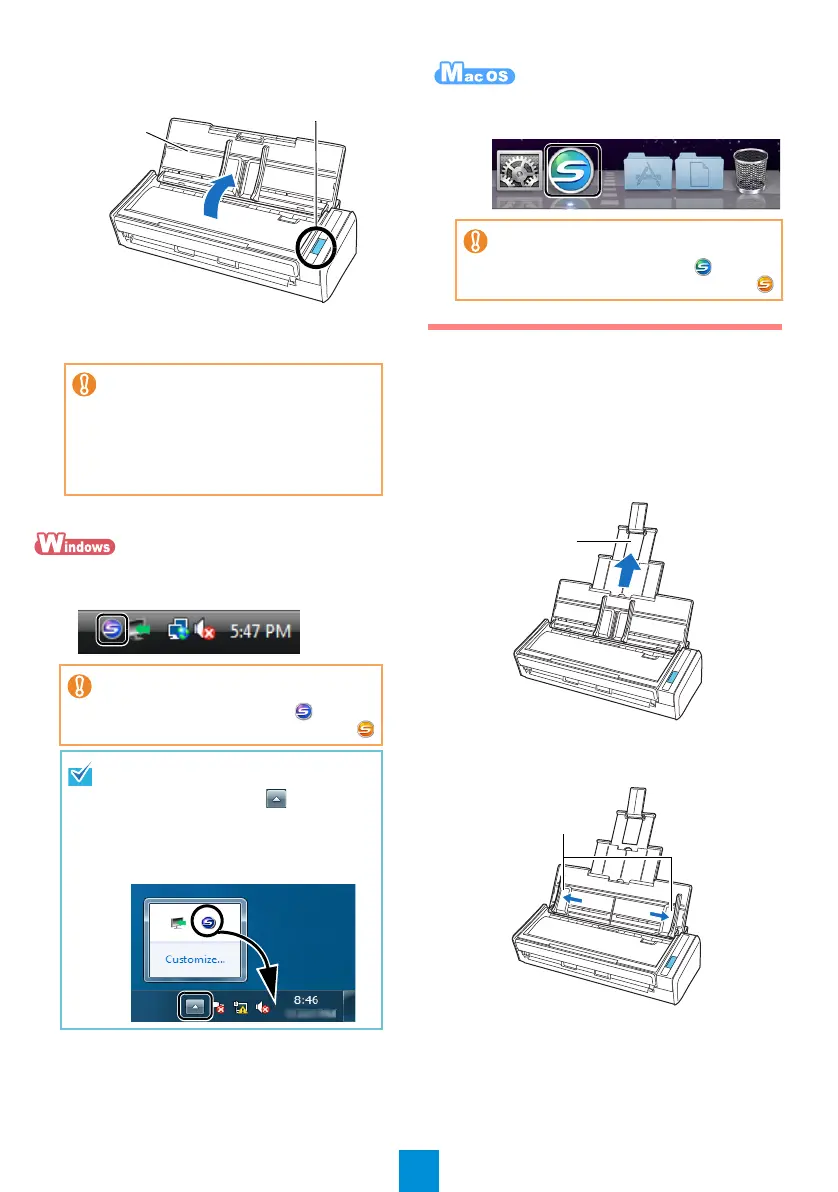 Mac OS

Windows

5:47 PM

Customize...

8:46