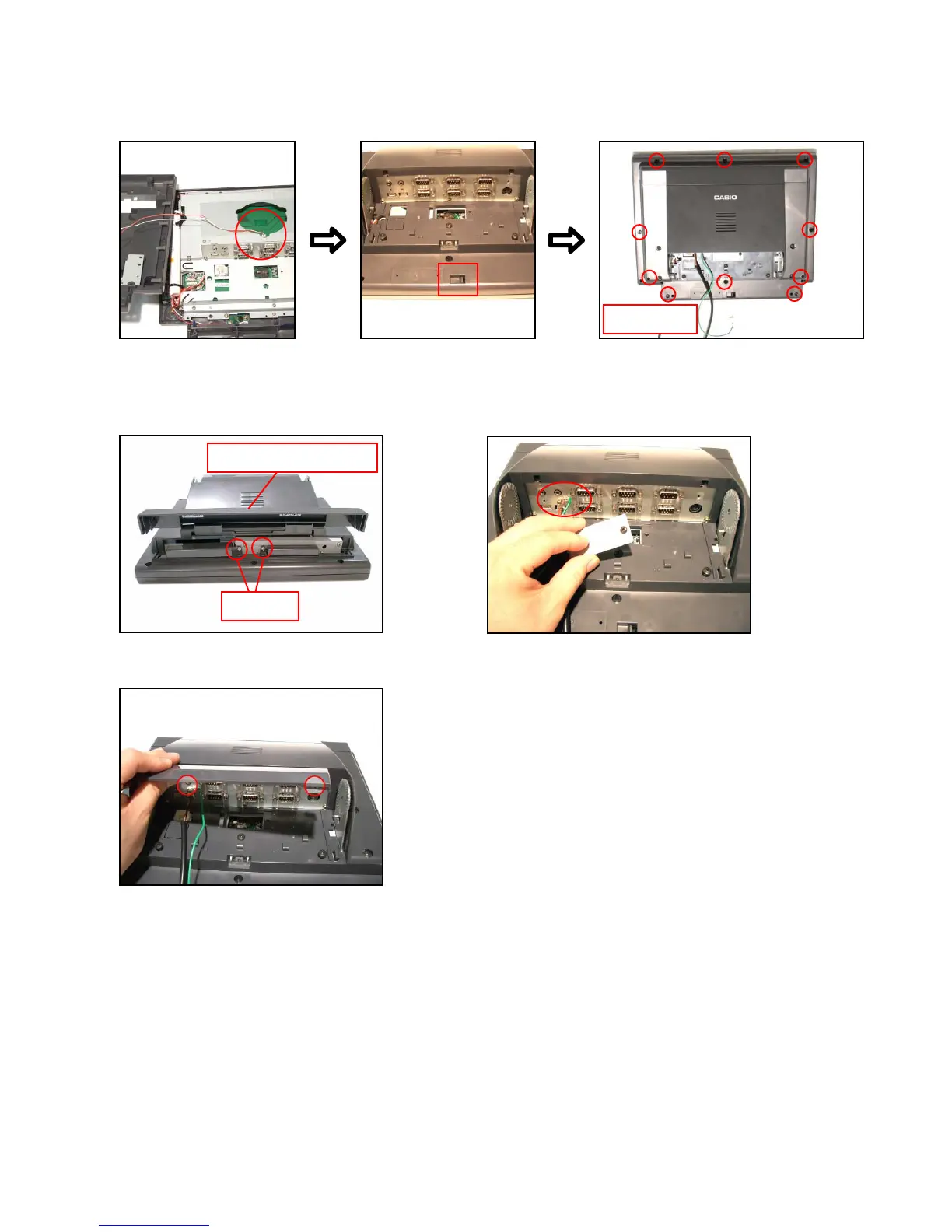 CASIO