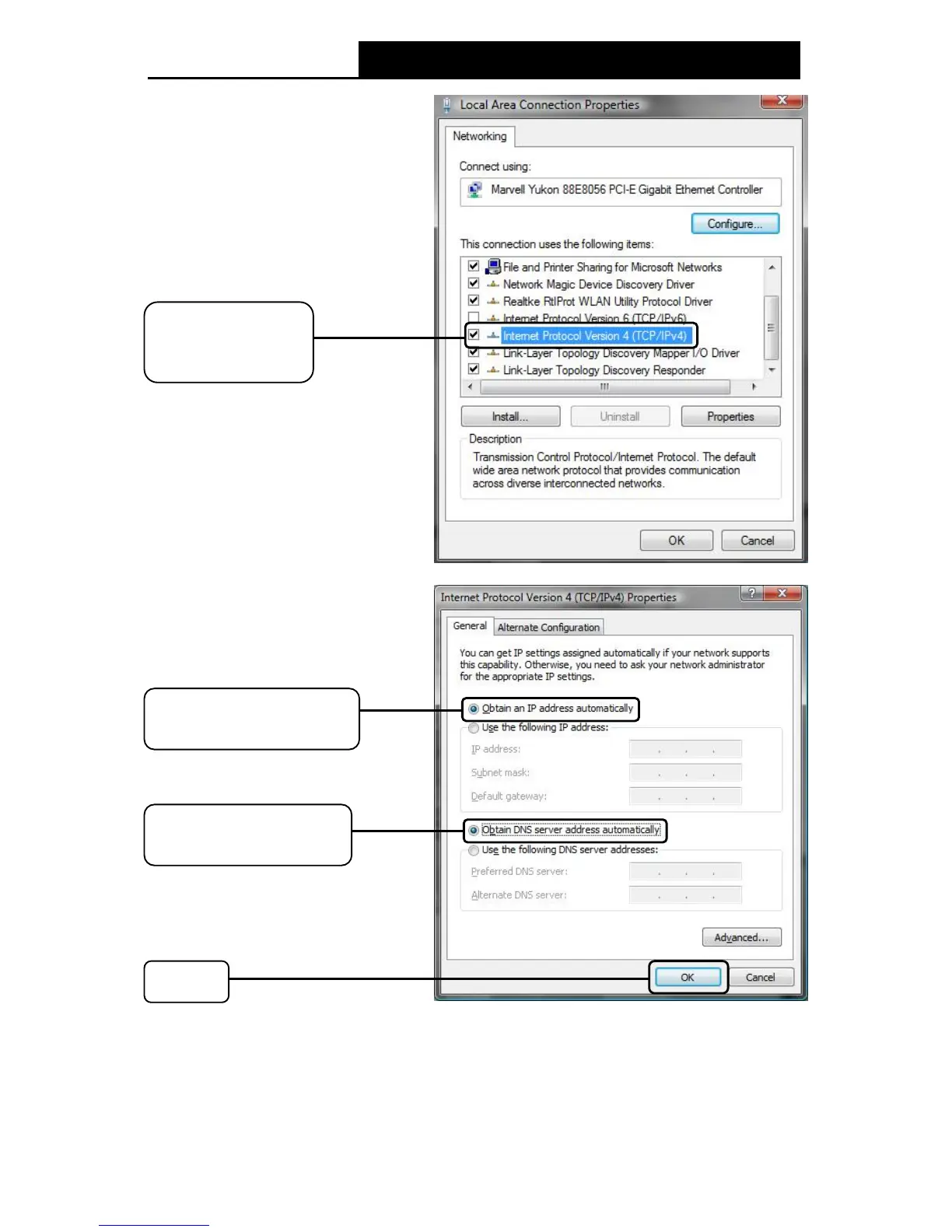 Local Area Connection Properties

Networking

Connect using:

Marvell Yukon 88E8056 PCI-E Gigabit Ethernet Controller

Configure...

This connection uses the following items:

File and Printer Sharing for Microsoft Networks
Network Magic Device Discovery Driver
Realtke RtlProt WLAN Utility Protocol Driver
Internet Protocol Version 6 (TCP/IPv6)
Internet Protocol Version 4 (TCP/IPv4)
Link-Layer Topology Discovery Mapper I/O Driver
Link-Layer Topology Discovery Responder

Install... Uninstall Properties

Description

Transmission Control Protocol/Internet Protocol. The default wide area network protocol that provides communication across diverse interconnected networks.

OK Cancel

Internet Protocol Version 4 (TCP/IPv4) Properties

General Alternate Configuration

You can get IP settings assigned automatically if your network supports this capability. Otherwise, you need to ask your network administrator for the appropriate IP settings.

Obtain an IP address automatically

Use the following IP address:

IP address:

Subnet mask:

Default gateway:

Obtain DNS server address automatically

Use the following DNS server addresses:

Preferred DNS server:

Alternate DNS server:

Advanced...

OK Cancel