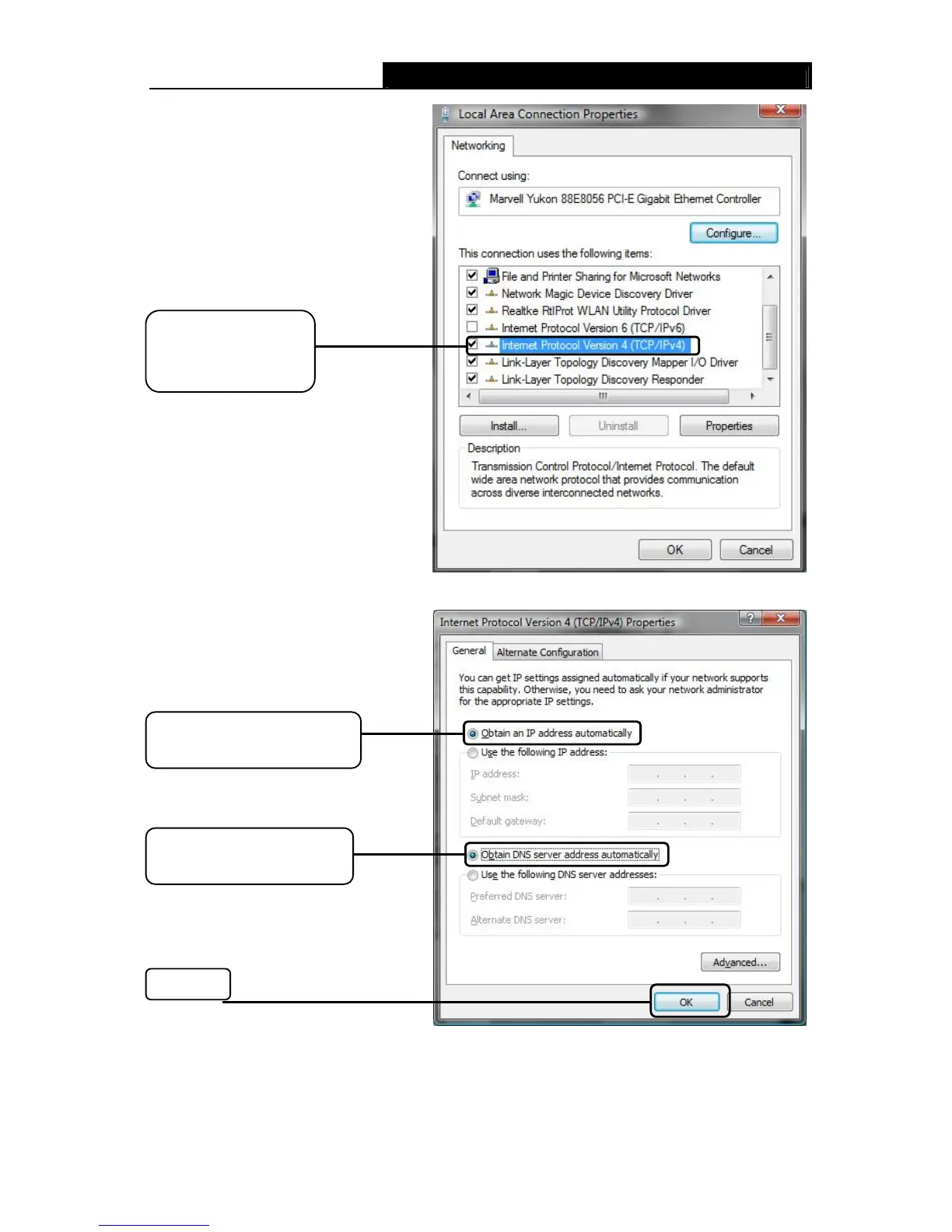 Local Area Connection Properties

Networking

Connect using:

Marvell Yukon 88E8056 PCI-E Gigabit Ethernet Controller

Configure...

This connection uses the following items:

File and Printer Sharing for Microsoft Networks
Network Magic Device Discovery Driver
Realtke RtlProt WLAN Utility Protocol Driver
Internet Protocol Version 6 (TCP/IPv6)
Internet Protocol Version 4 (TCP/IPv4)
Link-Layer Topology Discovery Mapper I/O Driver
Link-Layer Topology Discovery Responder

Install... Uninstall Properties

Description

Transmission Control Protocol/Internet Protocol. The default wide area network protocol that provides communication across diverse interconnected networks.

OK Cancel

Internet Protocol Version 4 (TCP/IPv4) Properties

General Alternate Configuration

You can get IP settings assigned automatically if your network supports this capability. Otherwise, you need to ask your network administrator for the appropriate IP settings.

Obtain an IP address automatically

Use the following IP address:

IP address:

Subnet mask:

Default gateway:

Obtain DNS server address automatically

Use the following DNS server addresses:

Preferred DNS server:

Alternate DNS server:

Advanced...

OK Cancel