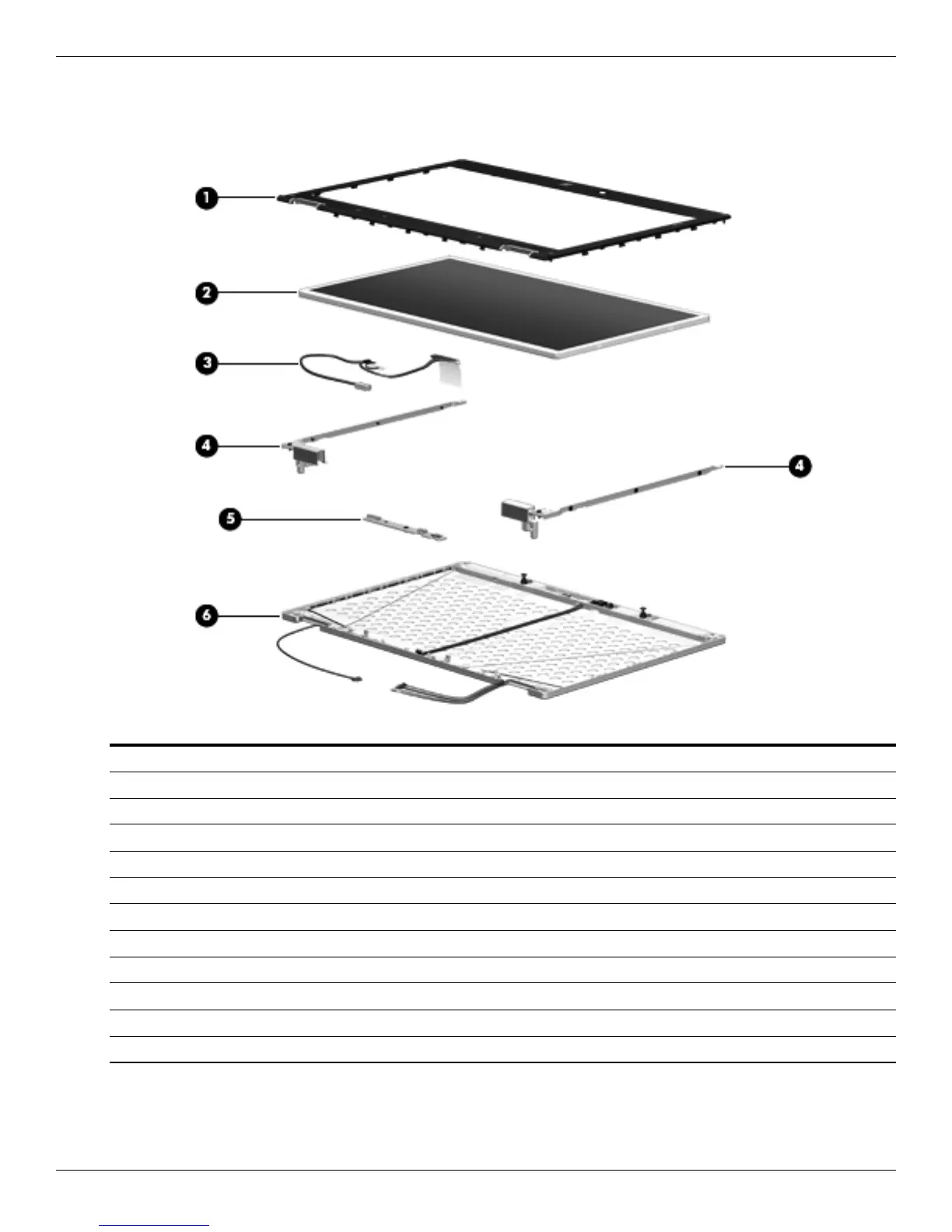 1

2

3

4

4

5

6