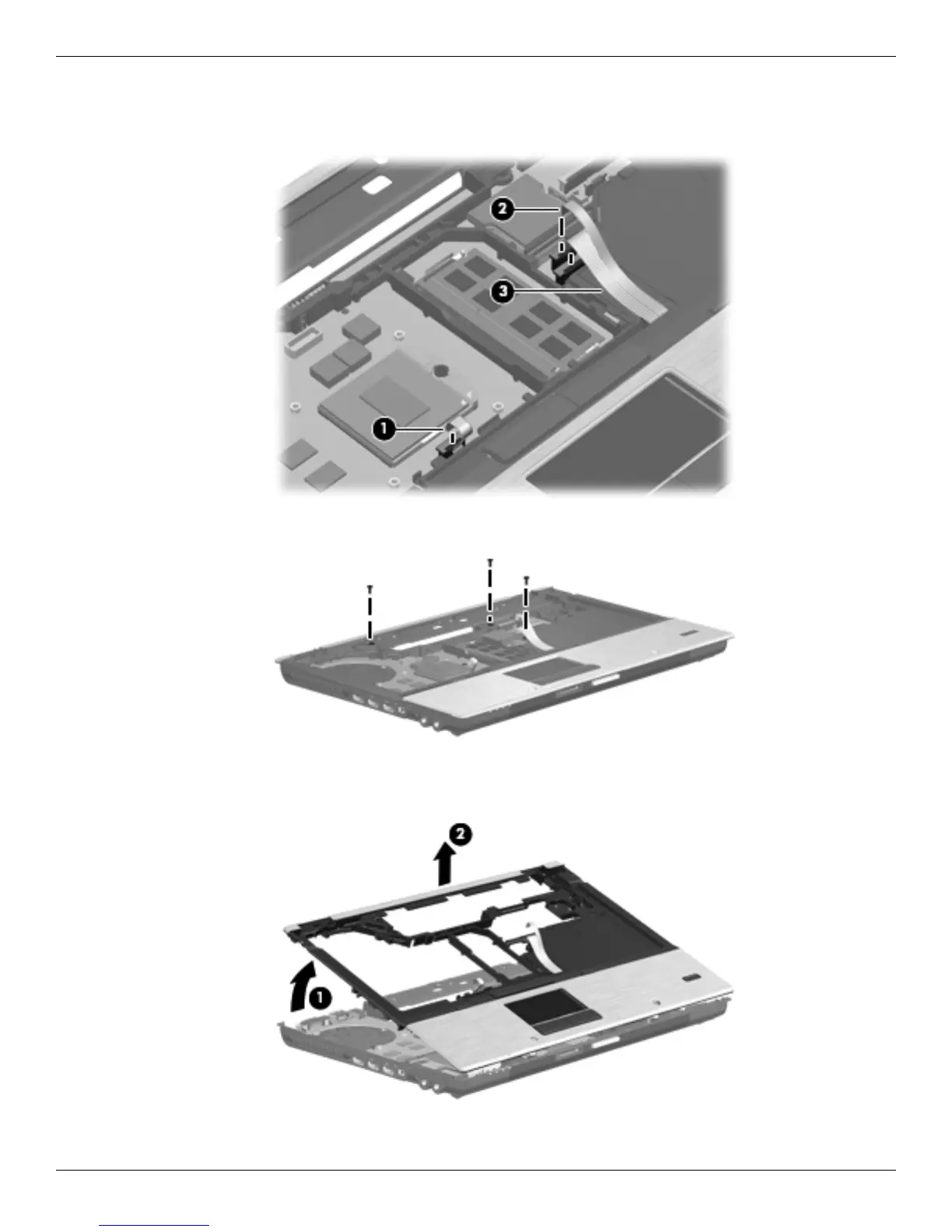 2

3

1

2

1