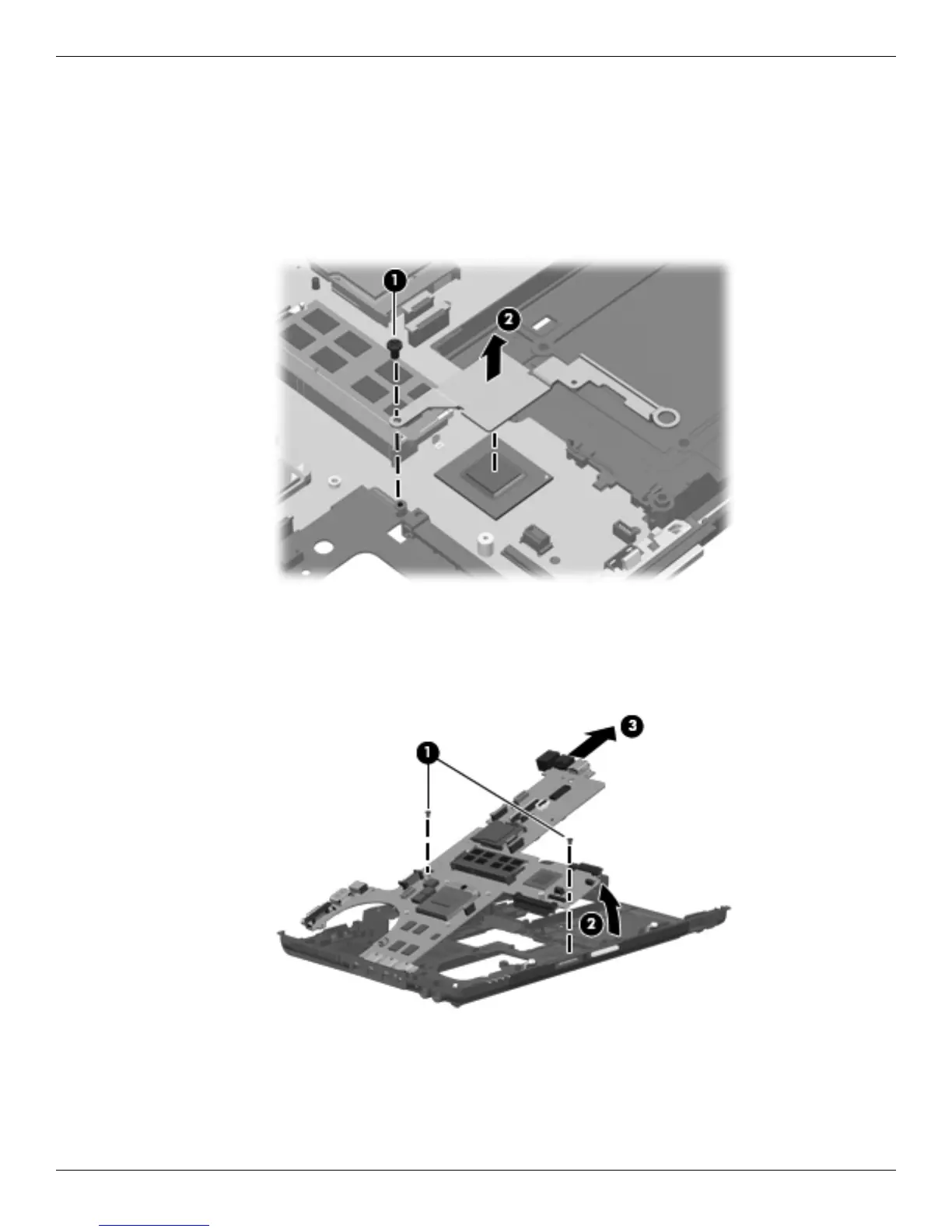 1

2

1

3

2