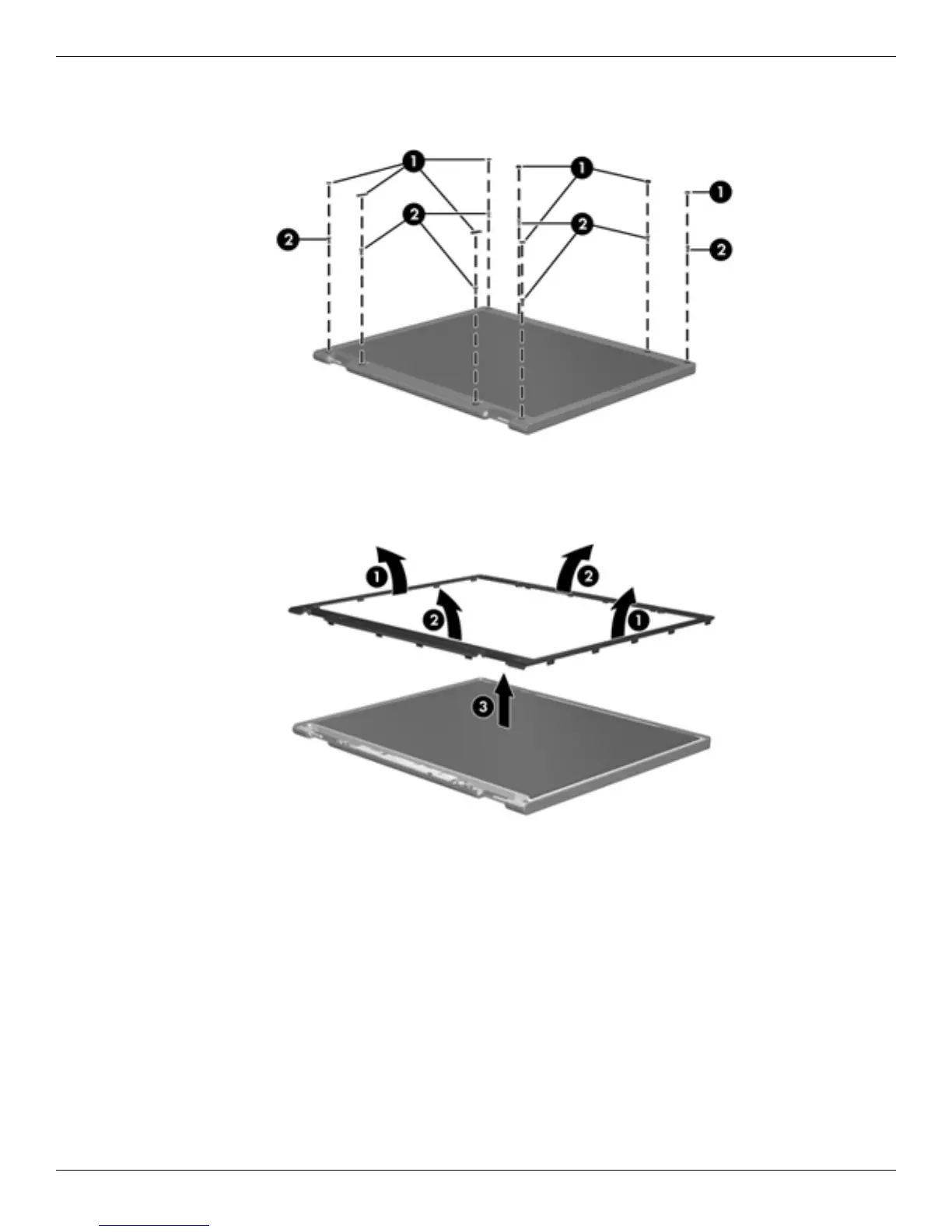 1
1
1
2
2
2
2

1
2
2
1
3