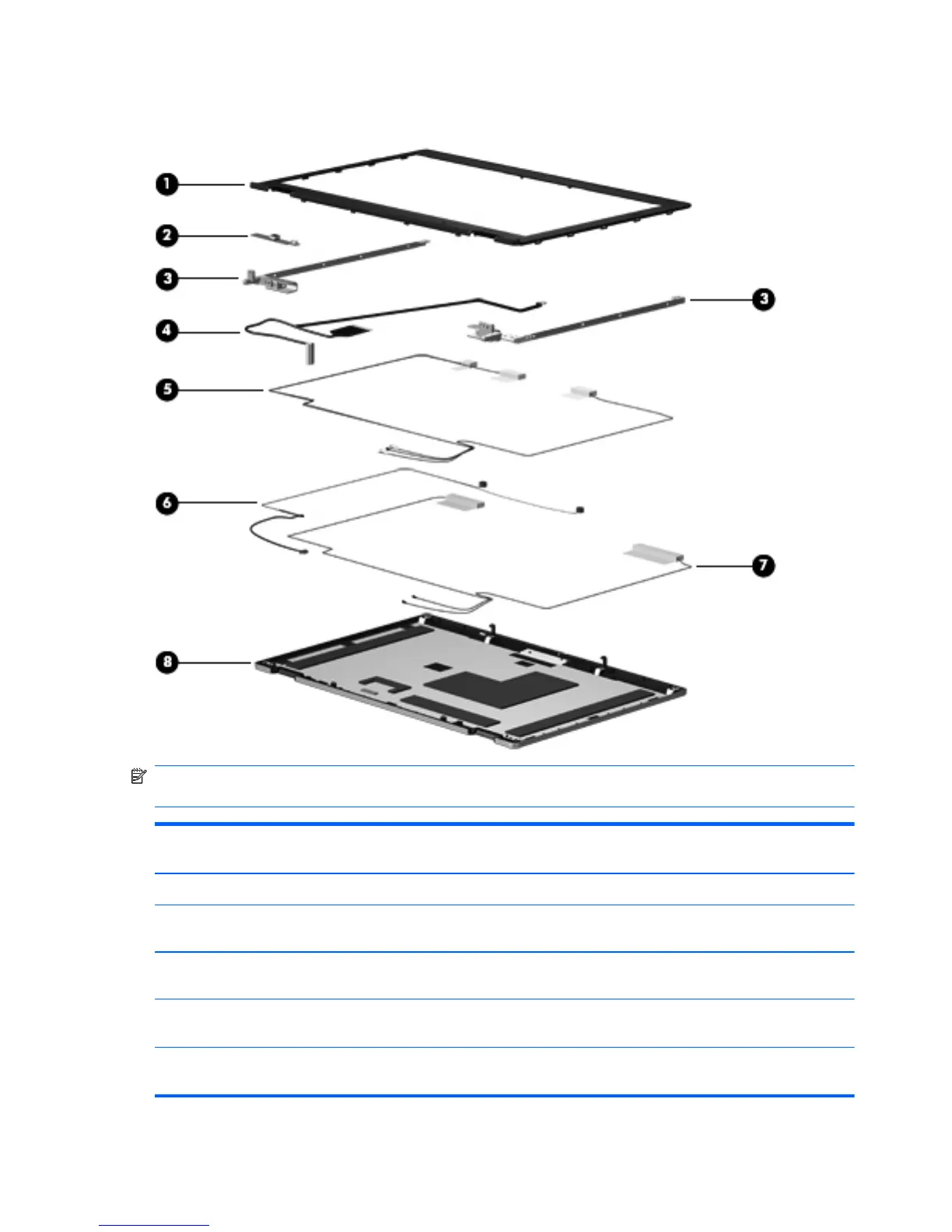 1
2
3
3
4
5
6
7
8