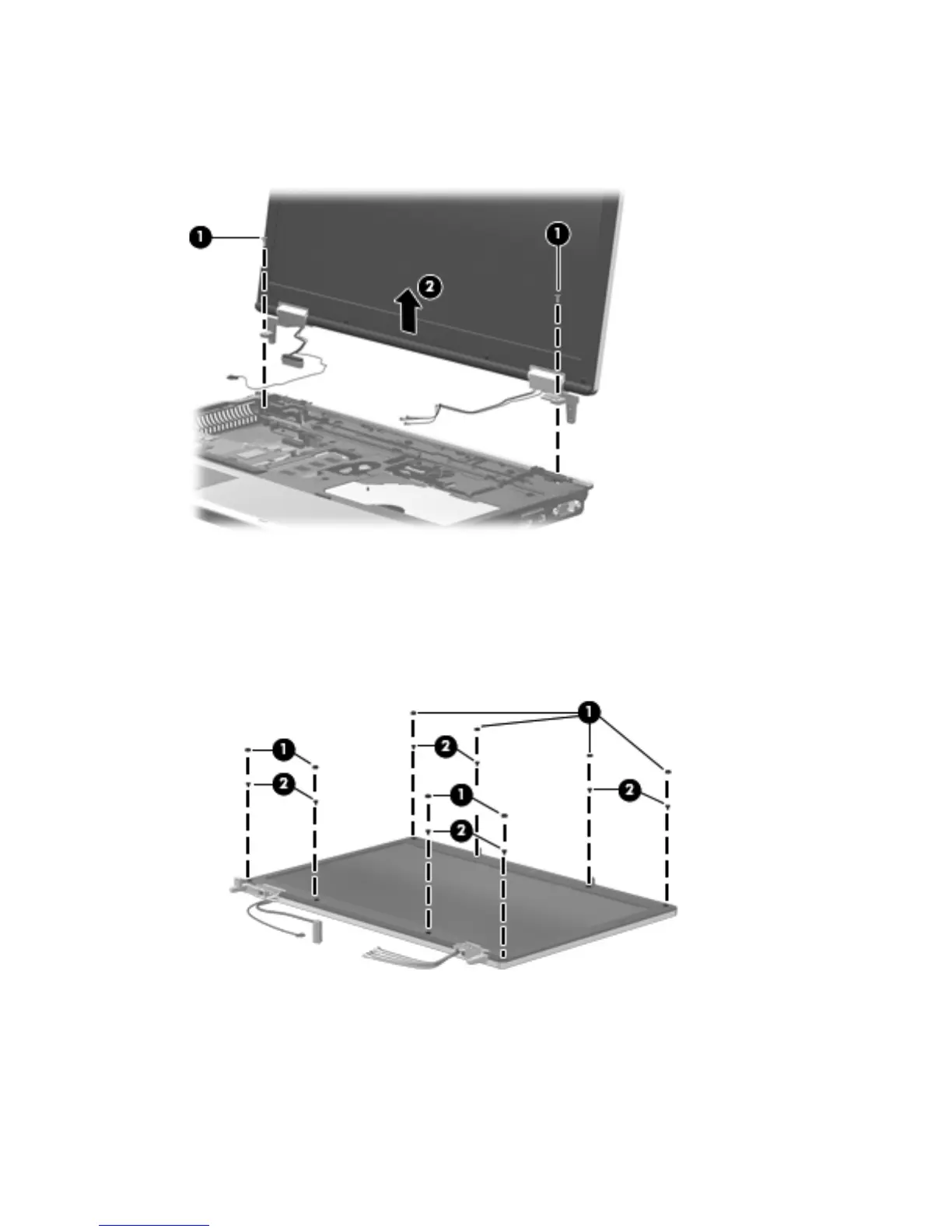 1
1
2

1
1
2
2
1
2
2