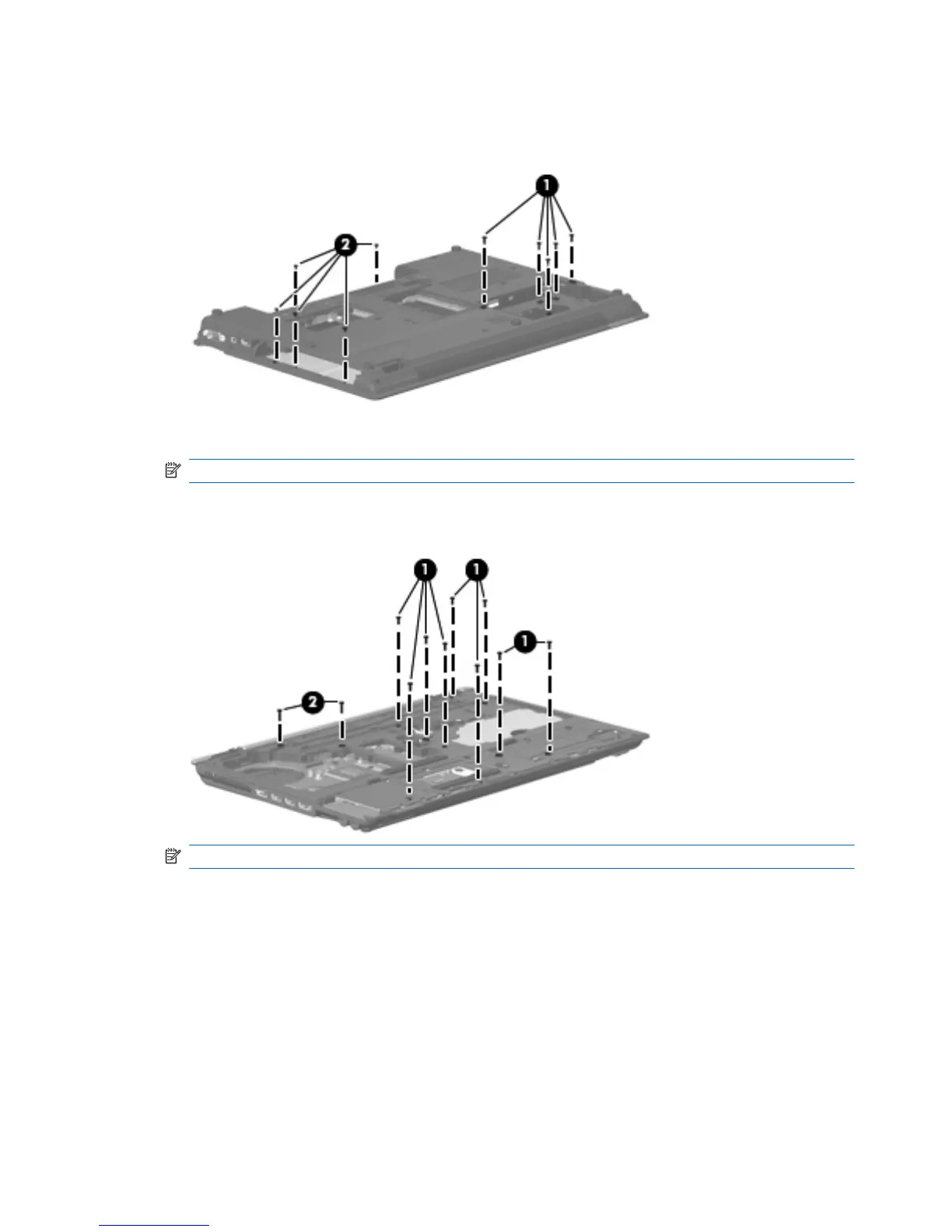 1
2
1
1
1
2