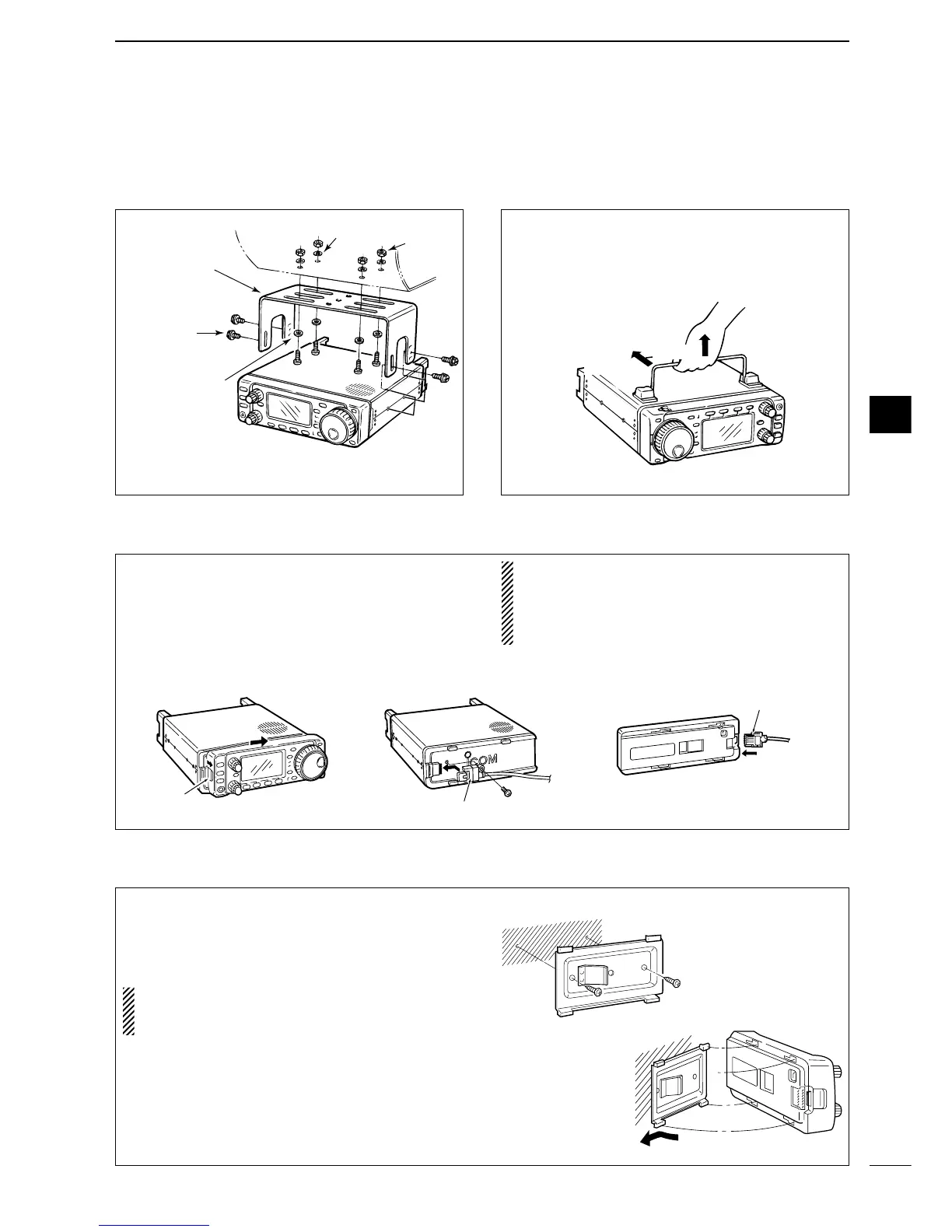 ICOM