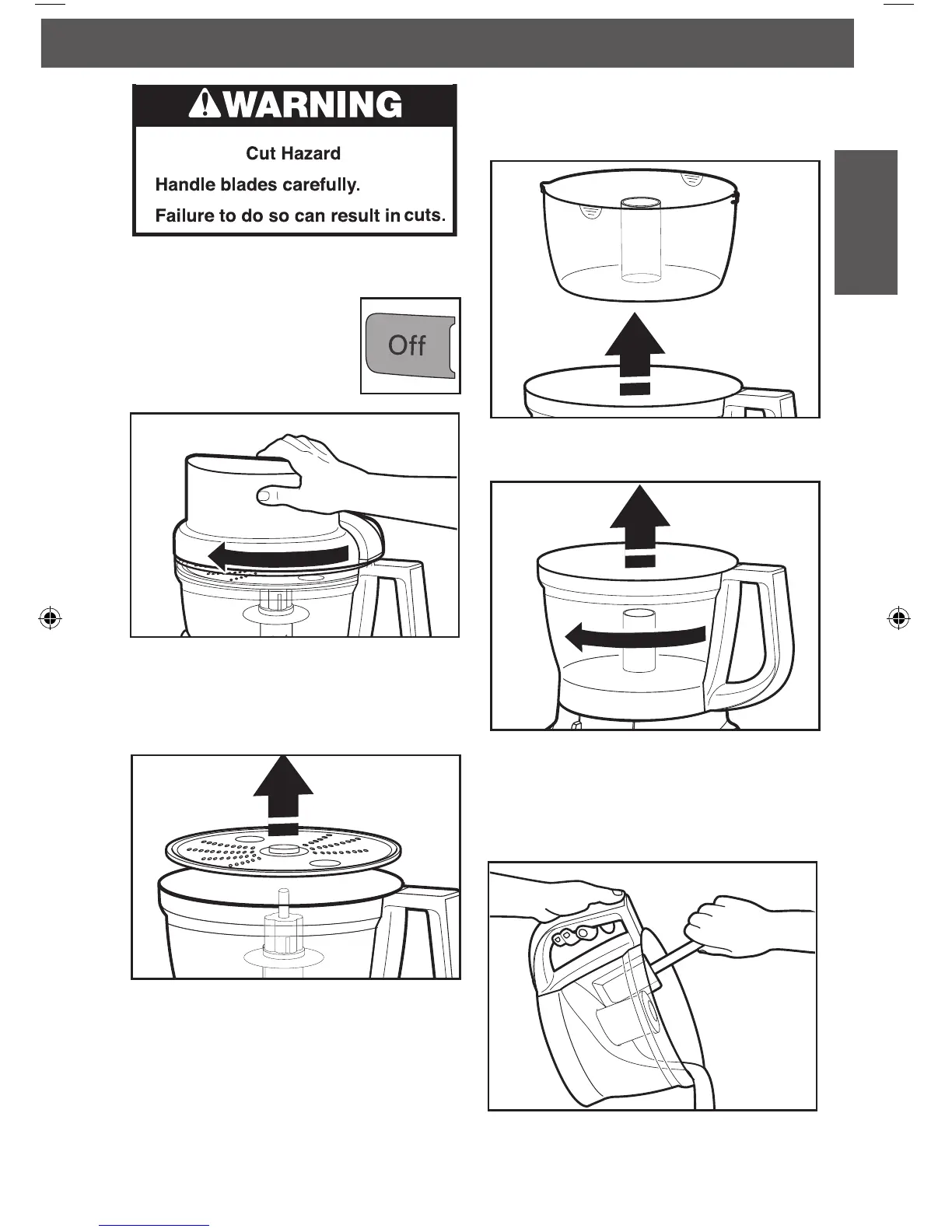 WARNING

Cut Hazard

Handle blades carefully.

Failure to do so can result in cuts.

Off