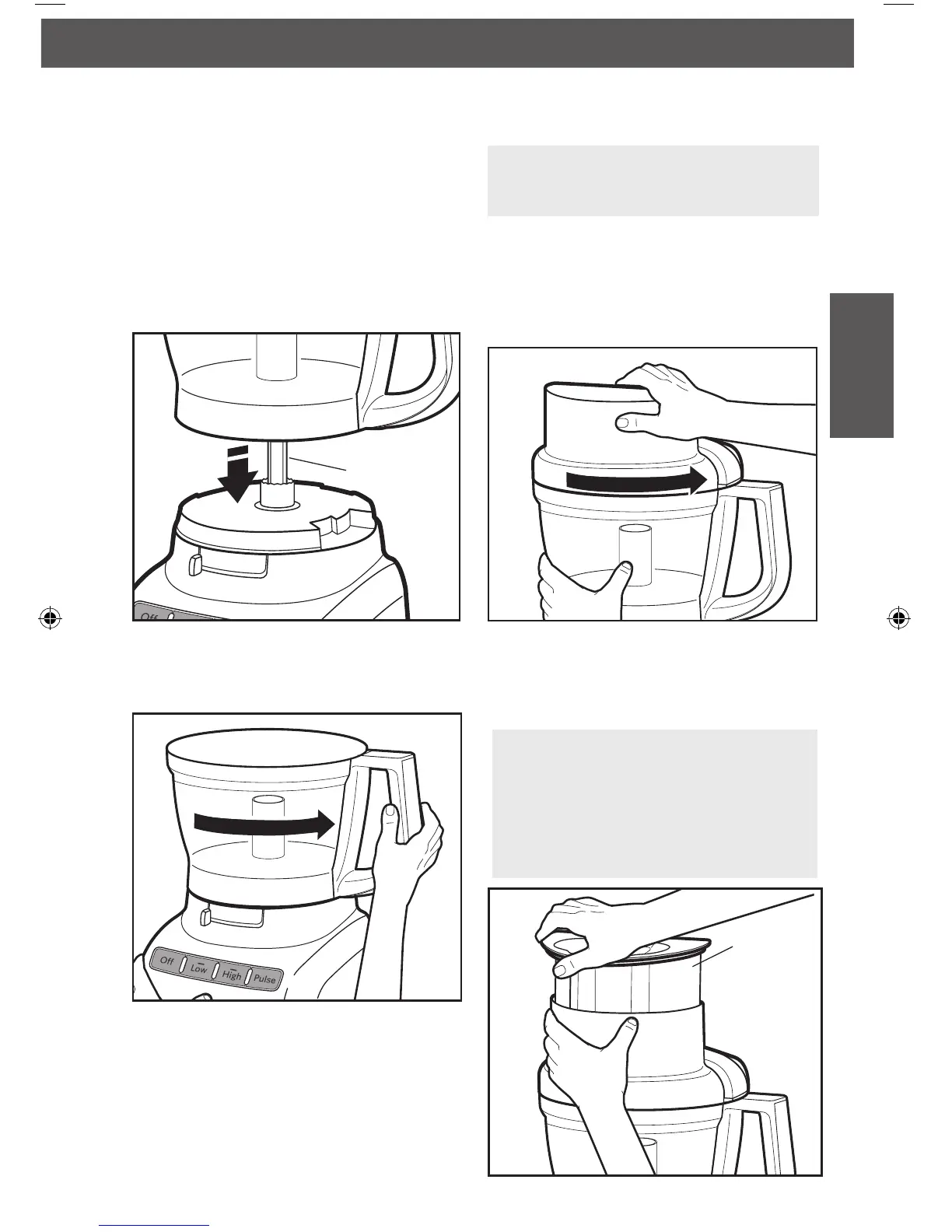 Off

Off
Low
High
Pulse