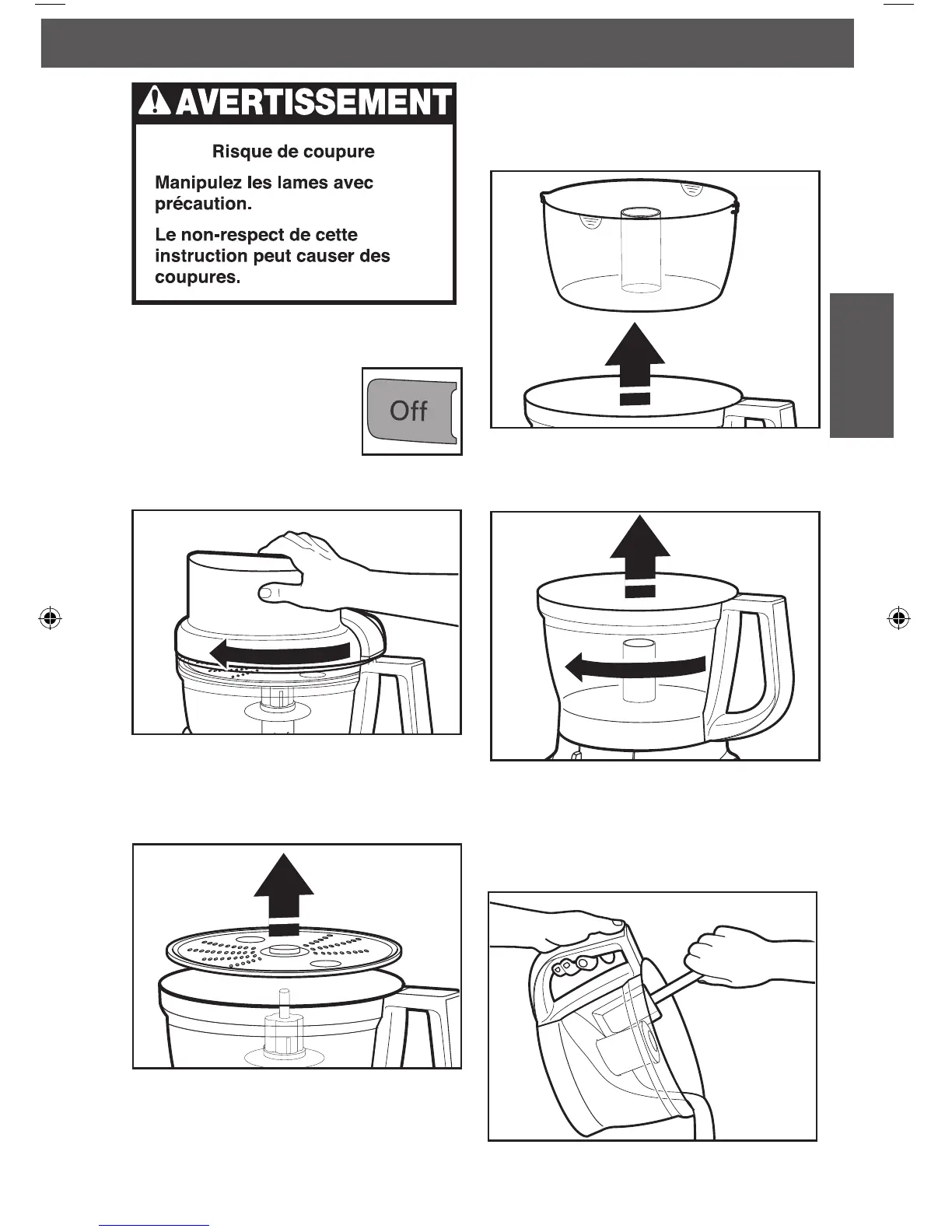 AVERTISSEMENT

Risque de coupure

Manipulez les lames avec précaution.

Le non-respect de cette instruction peut causer des coupures.

Off