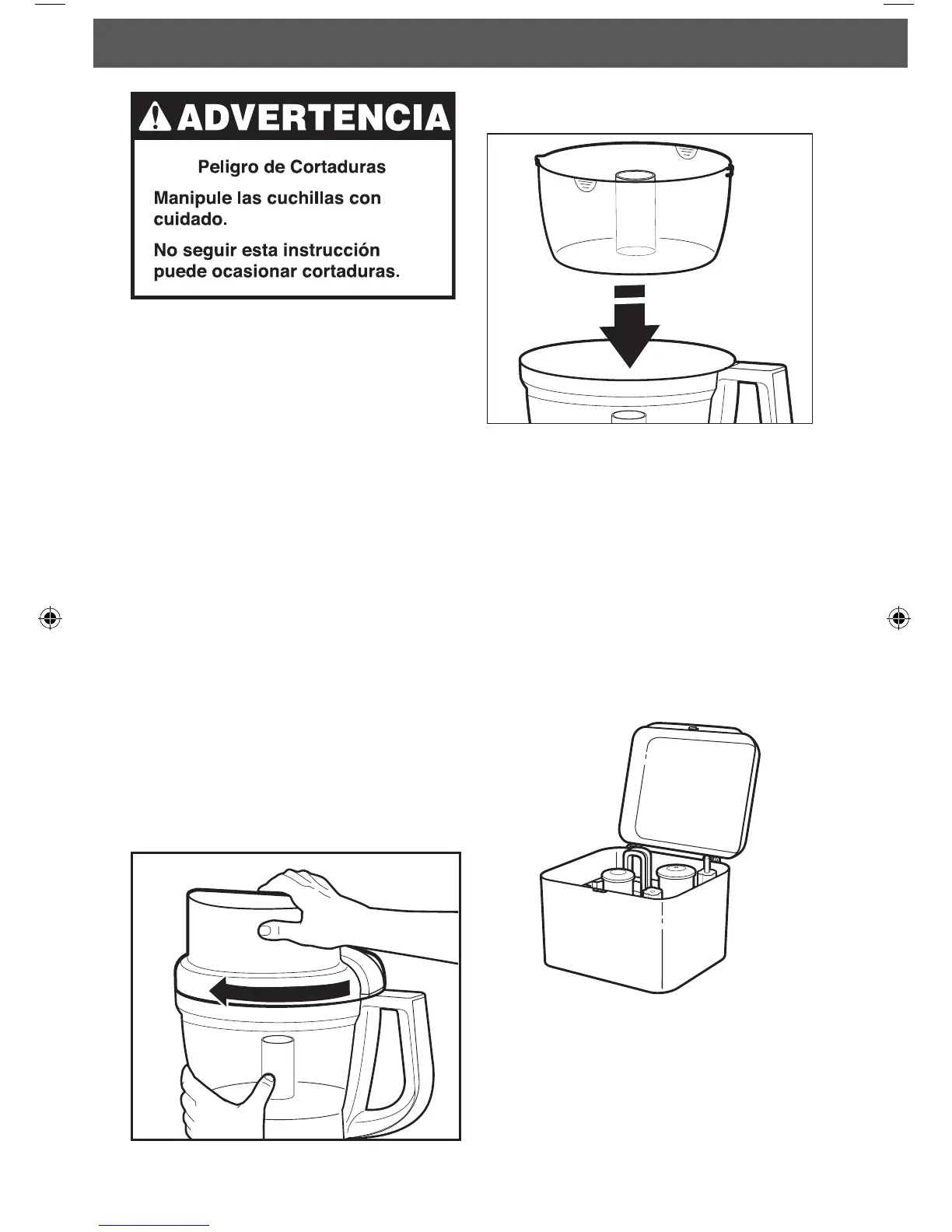 ADVERTENCIA

Peligro de Cortaduras

Manipule las cuchillas con cuidado.

No seguir esta instrucción puede ocasionar cortaduras.